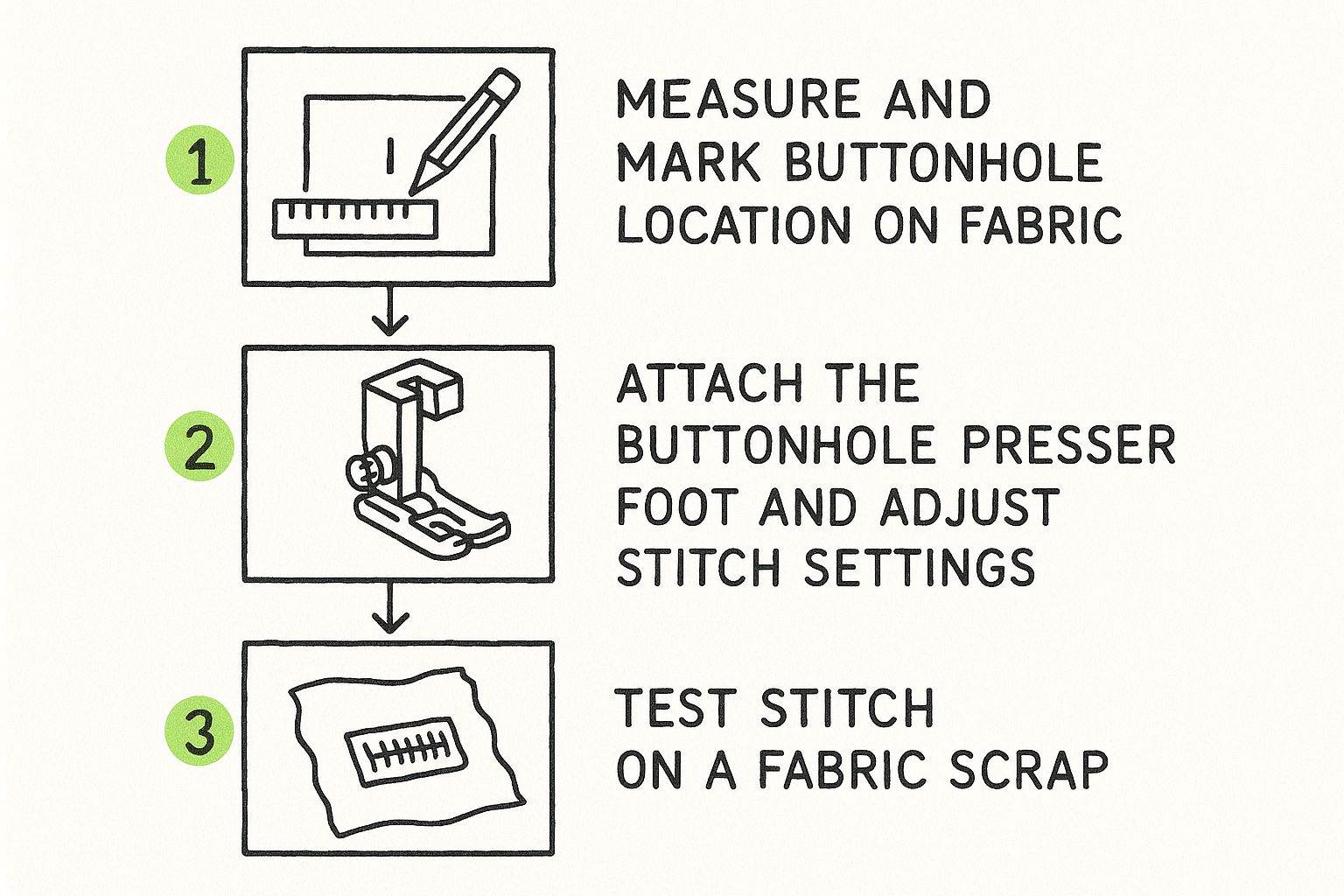 1

MEASURE AND MARK BUTTONHOLE LOCATION ON FABRIC

2

ATTACH THE BUTTONHOLE PRESSER FOOT AND ADJUST STITCH SETTINGS

3

TEST STITCH ON A FABRIC SCRAP