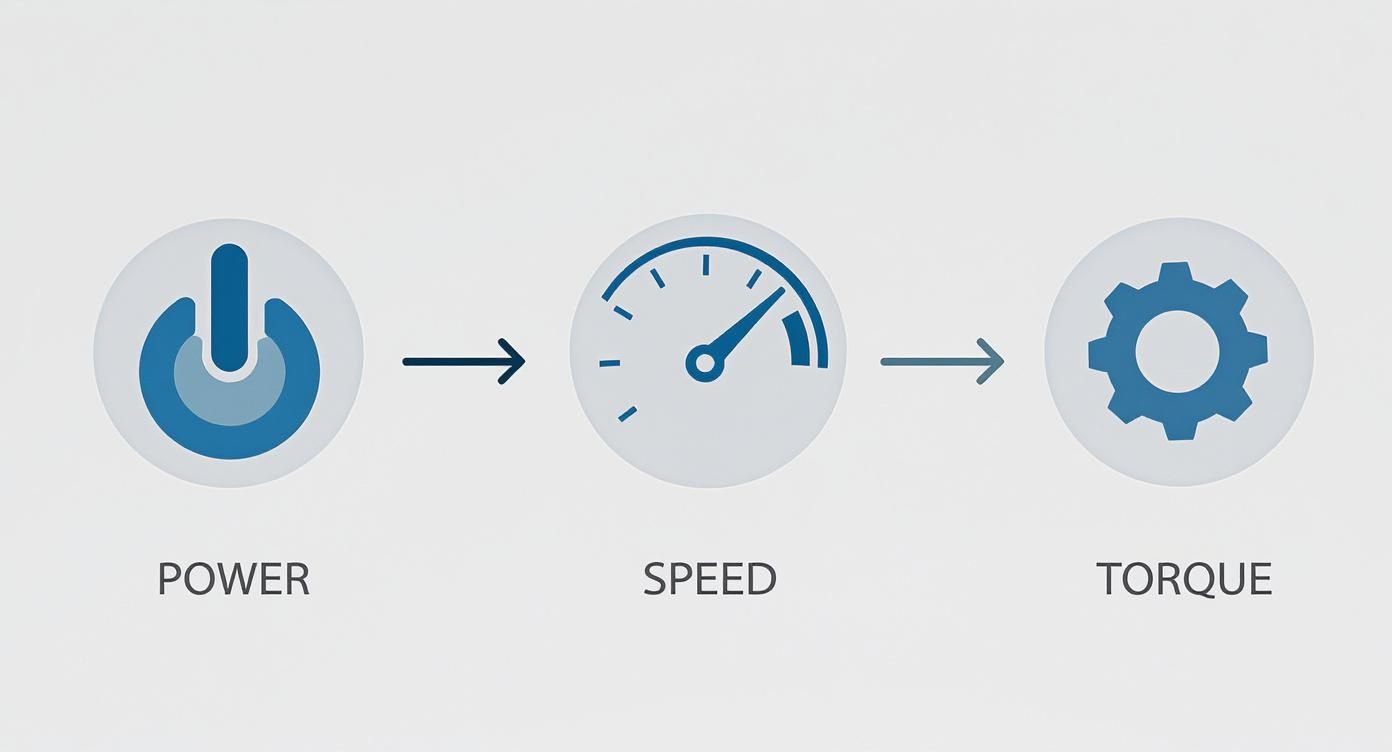 POWER

SPEED

TORQUE