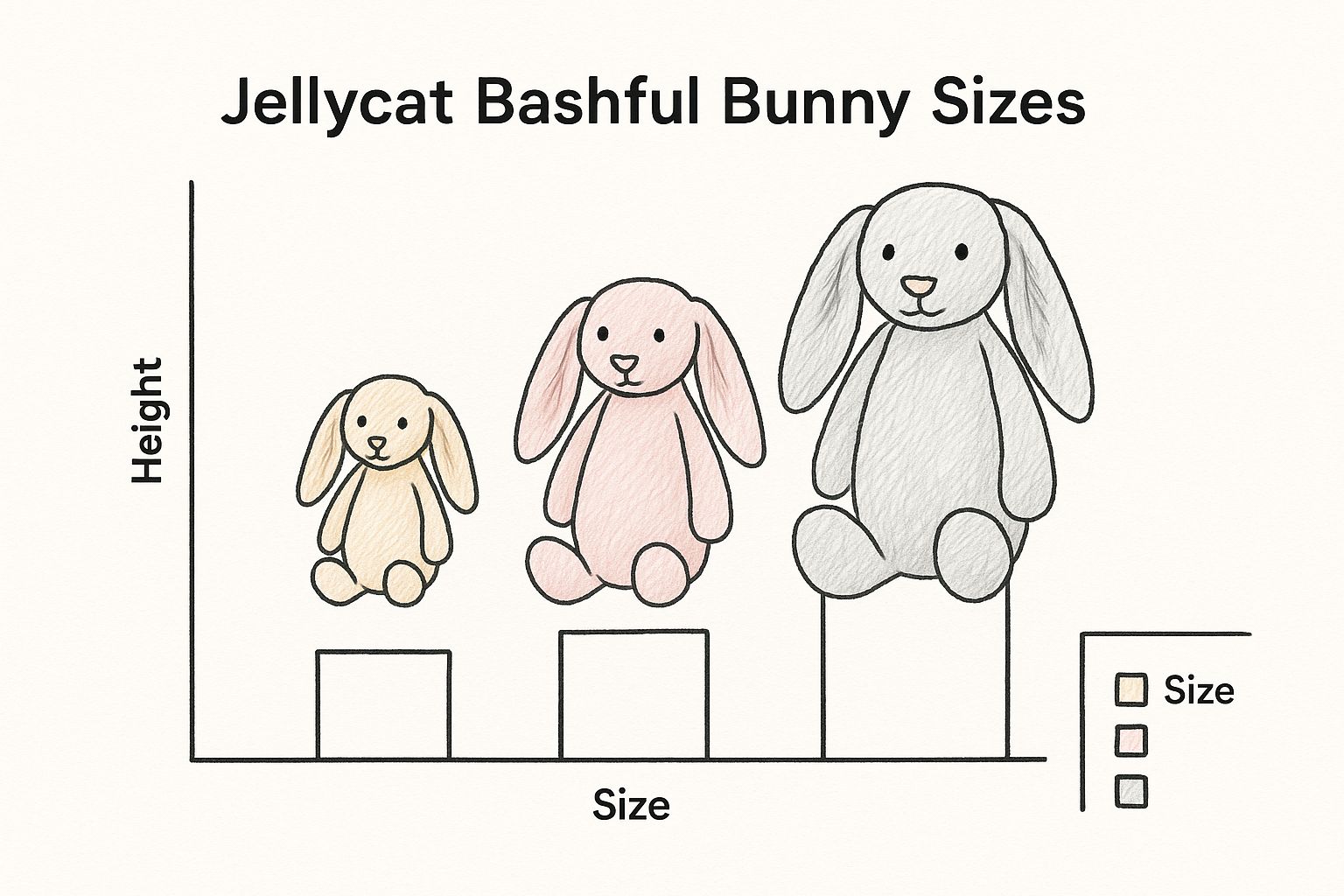 Jellycat Bashful Bunny Sizes

Height

Size

Size