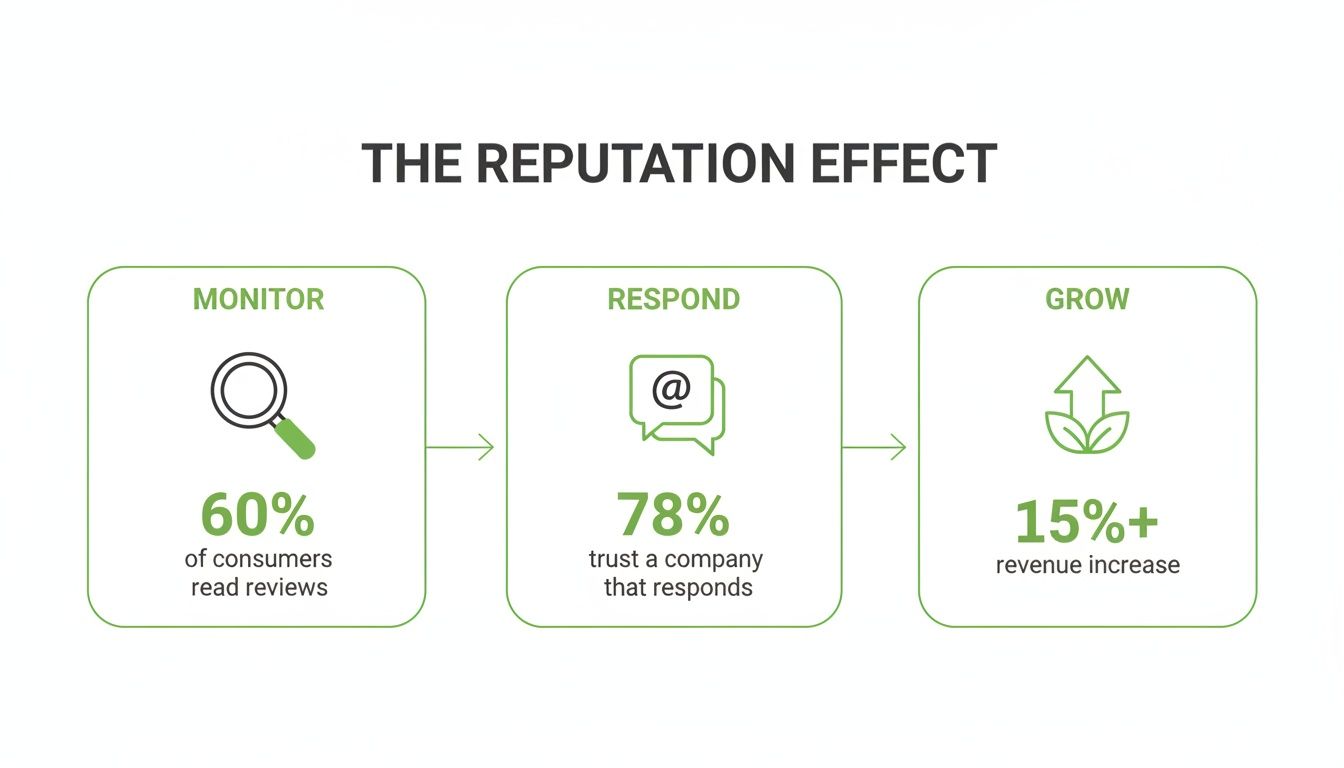 THE REPUTATION EFFECT

MONITOR

60%
of consumers read reviews

RESPOND

@

78%
trust a company that responds

GROW

15%+
revenue increase