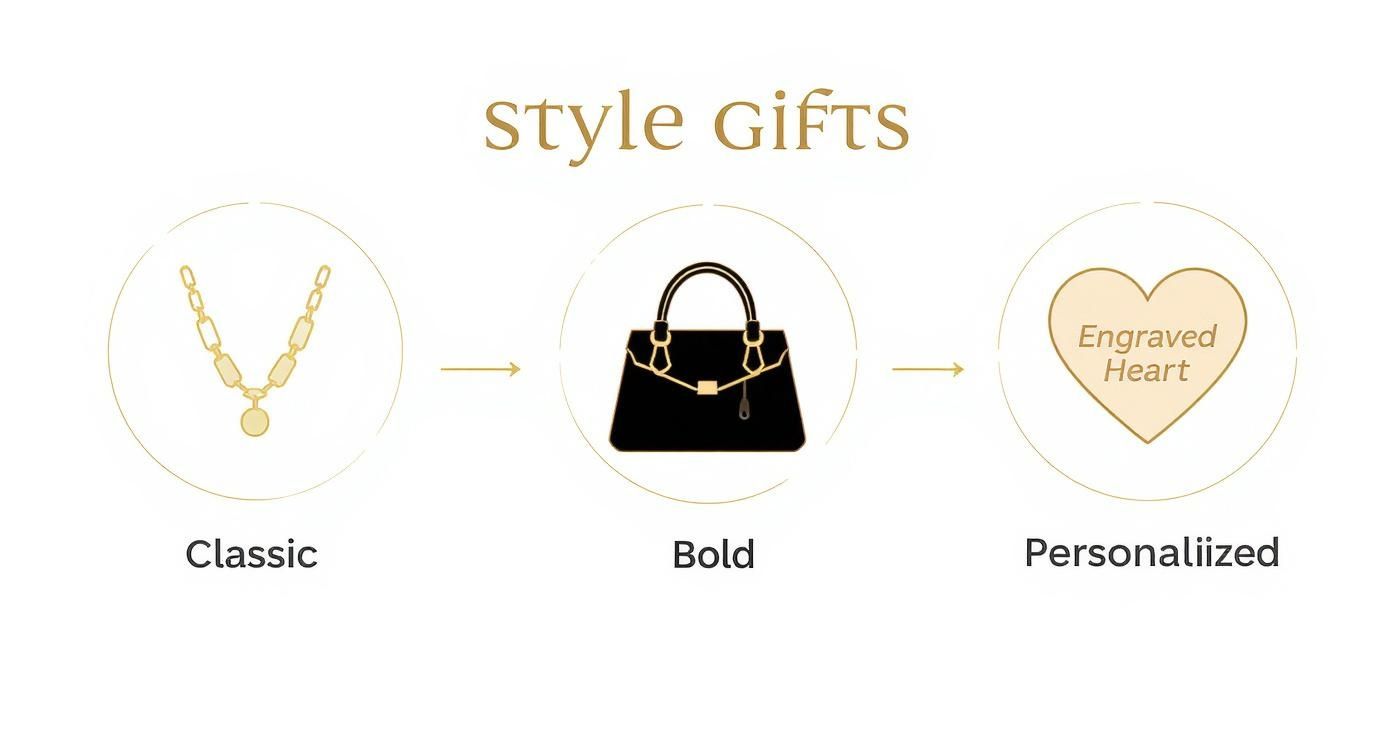 Style Gifts

Engraved Heart

Classic

Bold

Personaliized