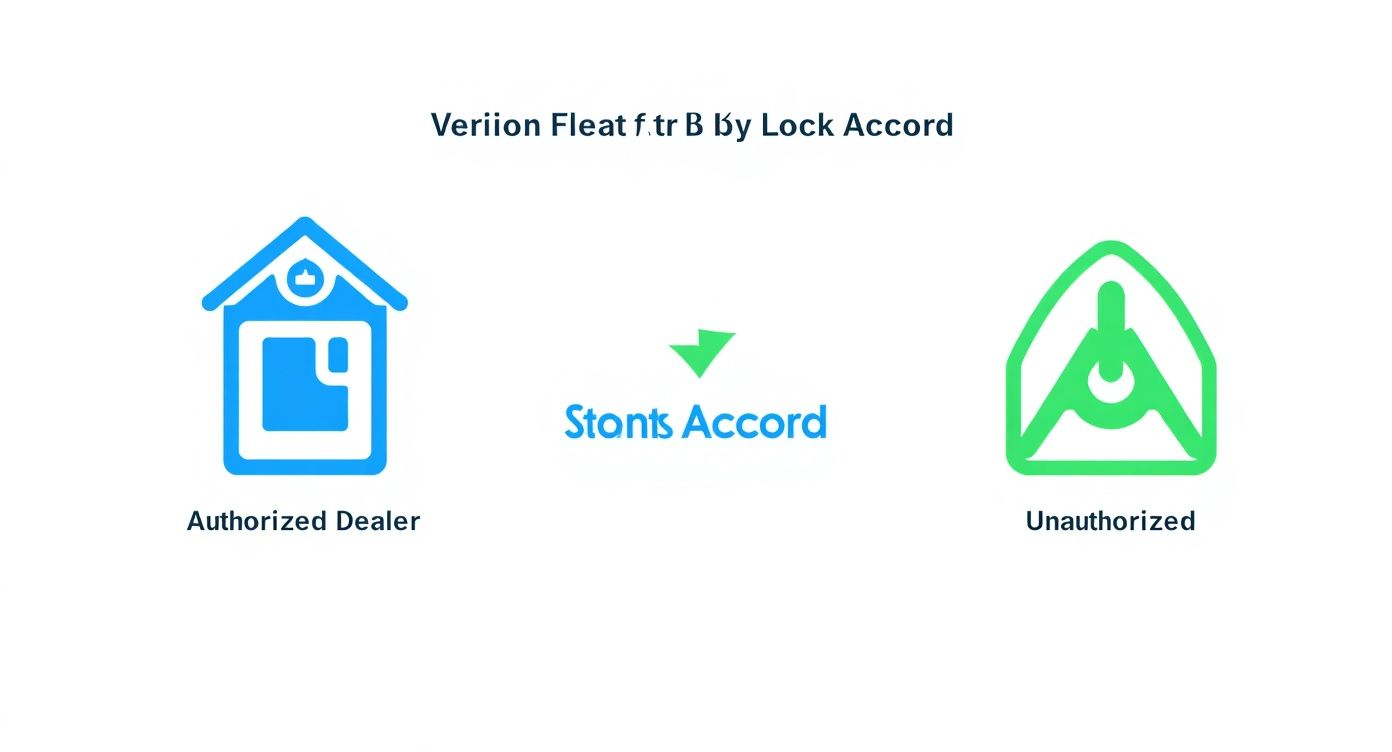 Veriion Fleat f.tr B by Lock Accord

Authorized Dealer

Stonts Accord

Unauthorized