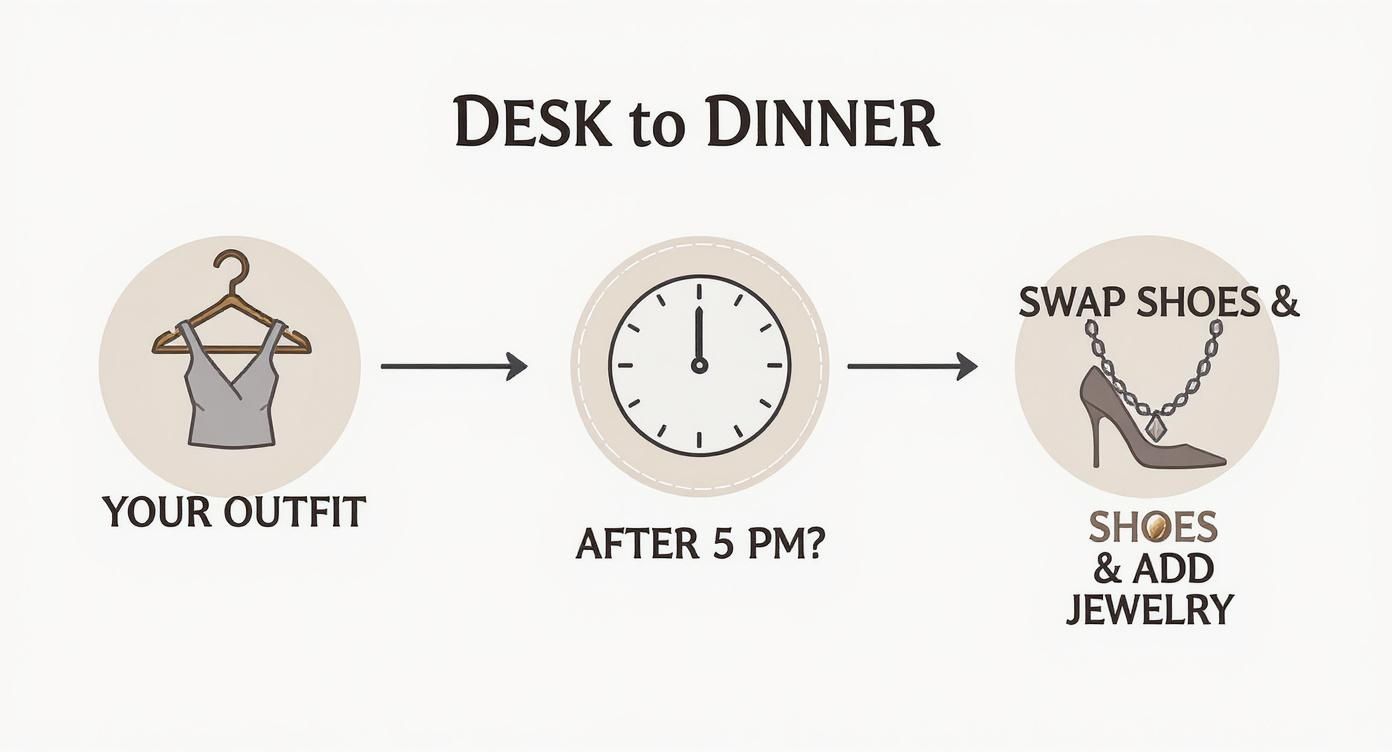 DESK to DINNER

YOUR OUTFIT

AFTER 5 PM?

SWAP SHOES &

SHOES & ADD JEWELRY