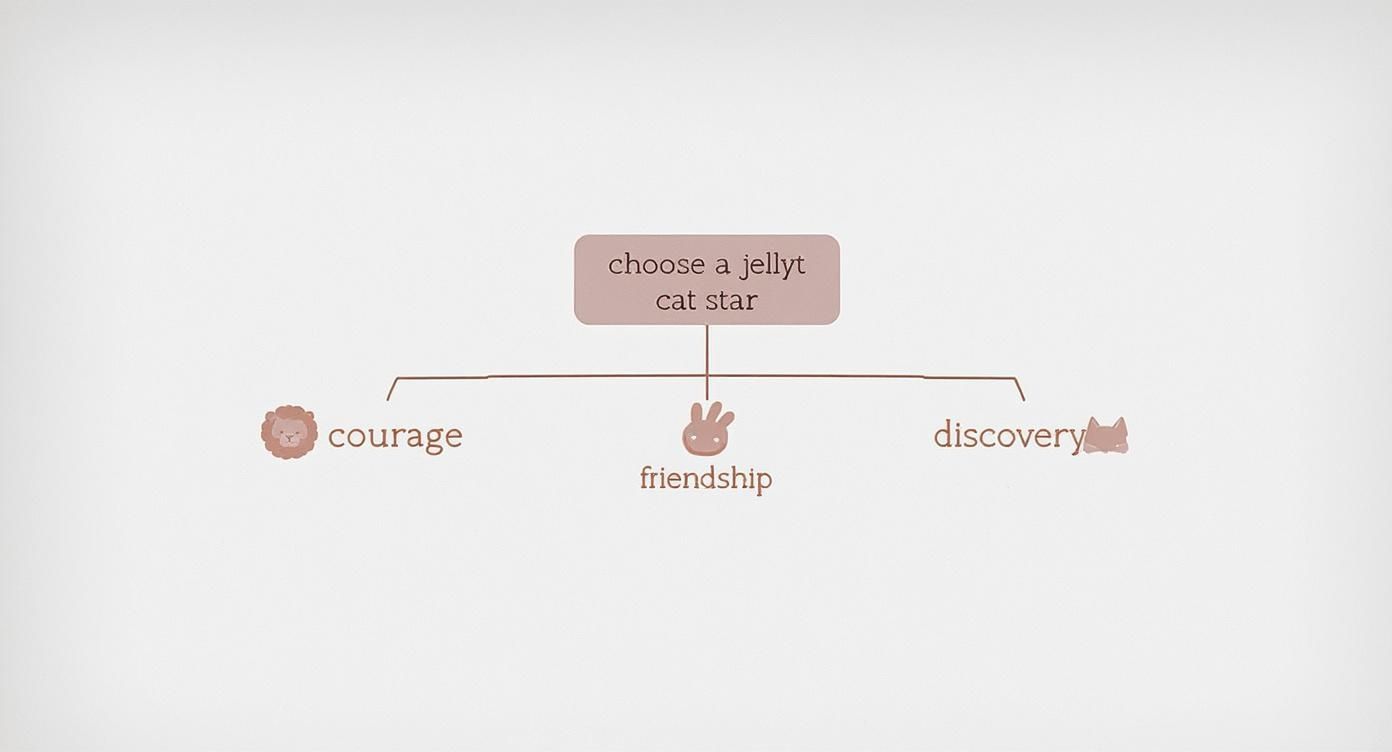 choose a jellyt cat star

courage

friendship

discovery