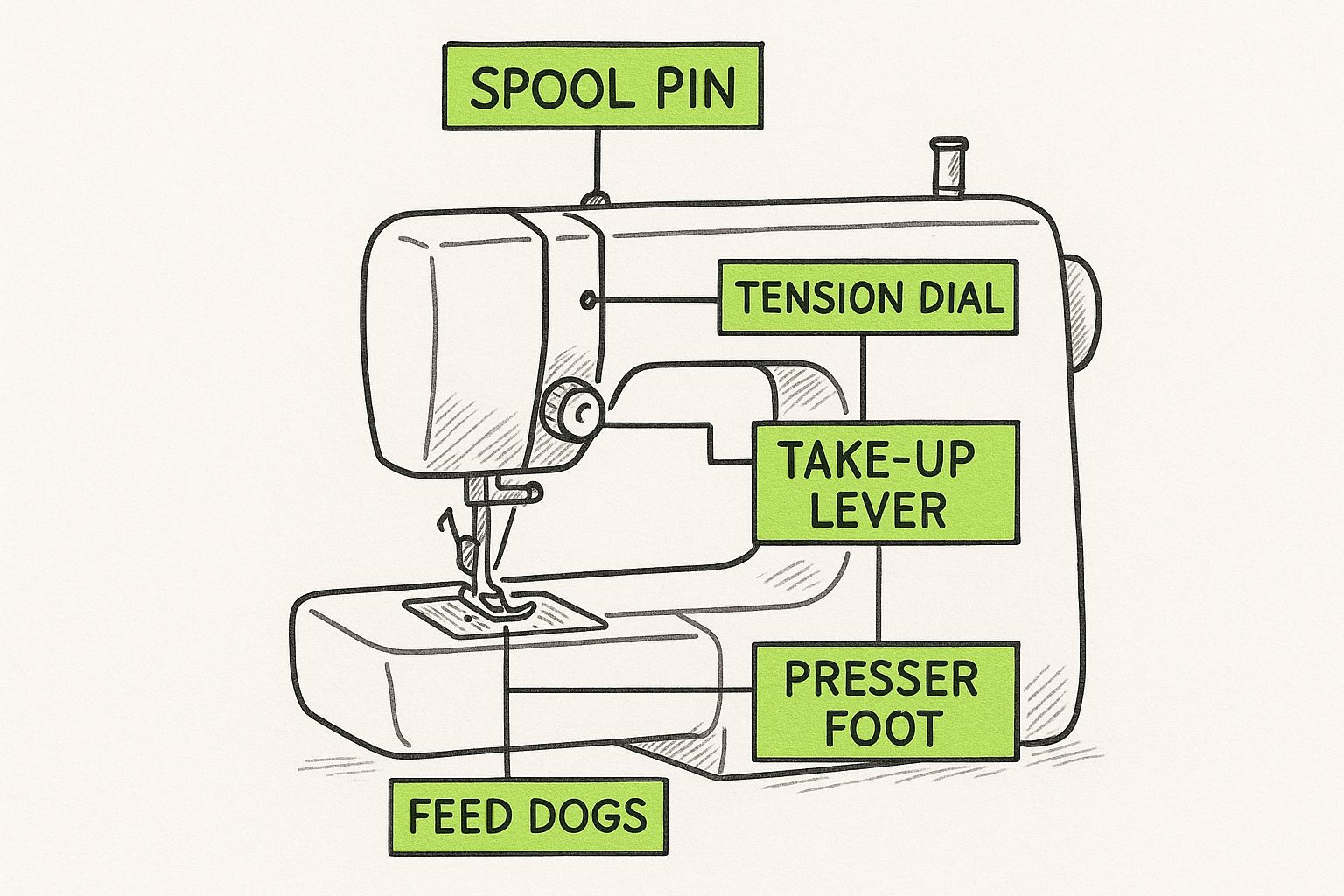 SPOOL PIN

TENSION DIAL

TAKE-UP LEVER

PRESSER FOOT

FEED DOGS