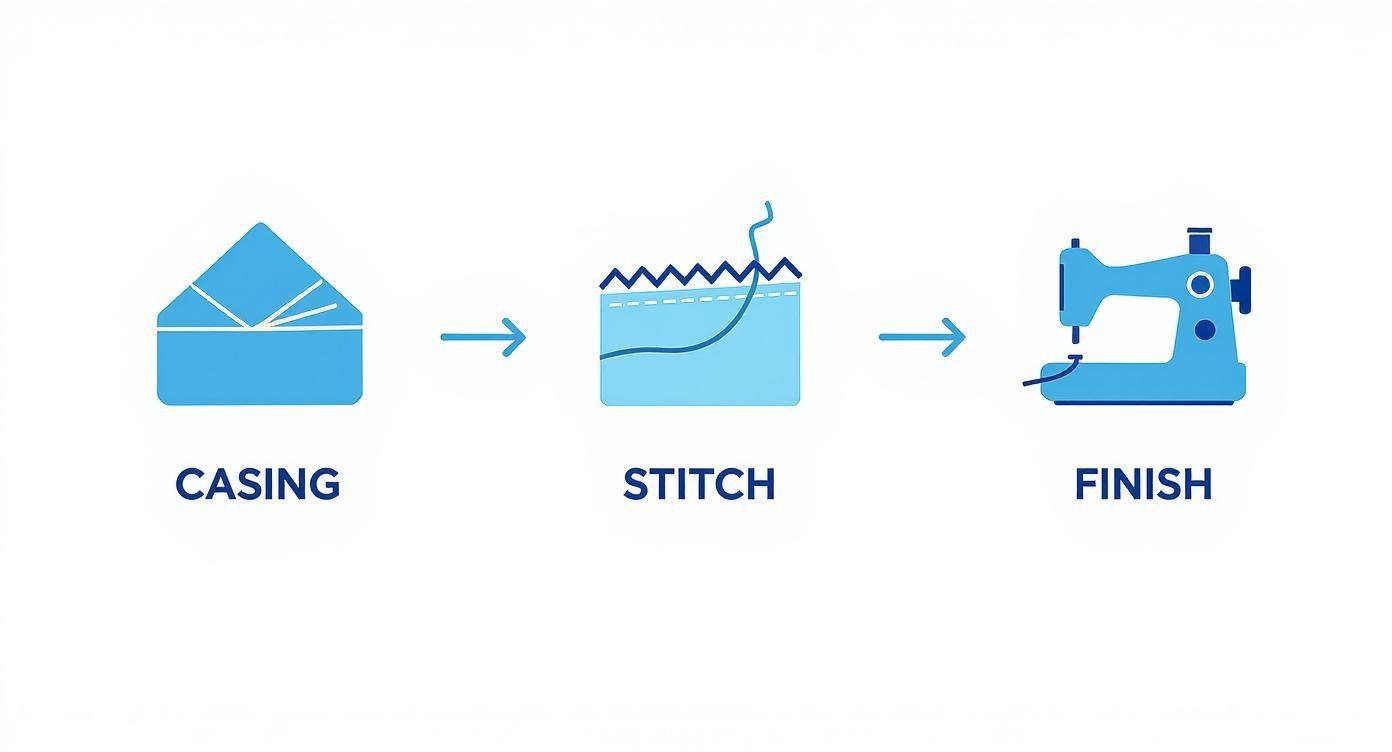 CASING

STITCH

FINISH