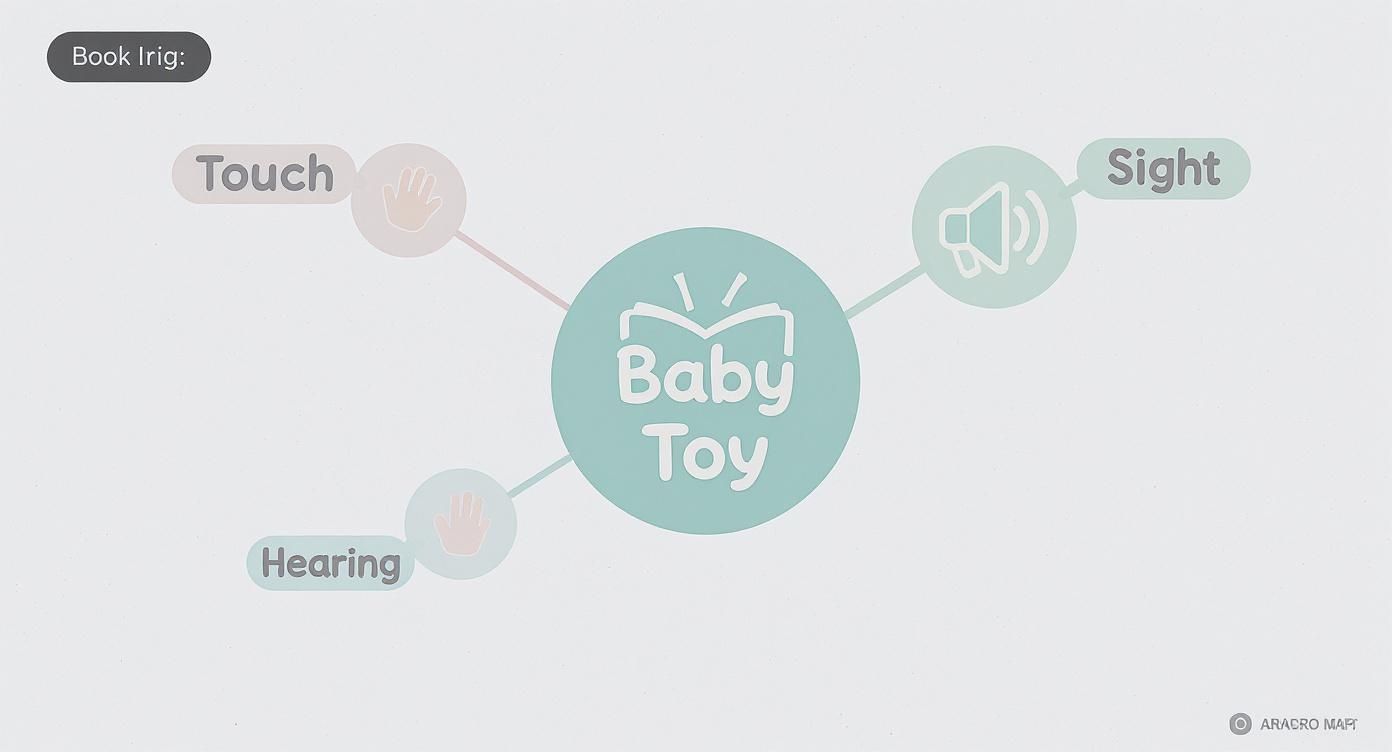 Book Irig:

Touch

Sight

Baby Toy

Hearing

ARACRO MAPT