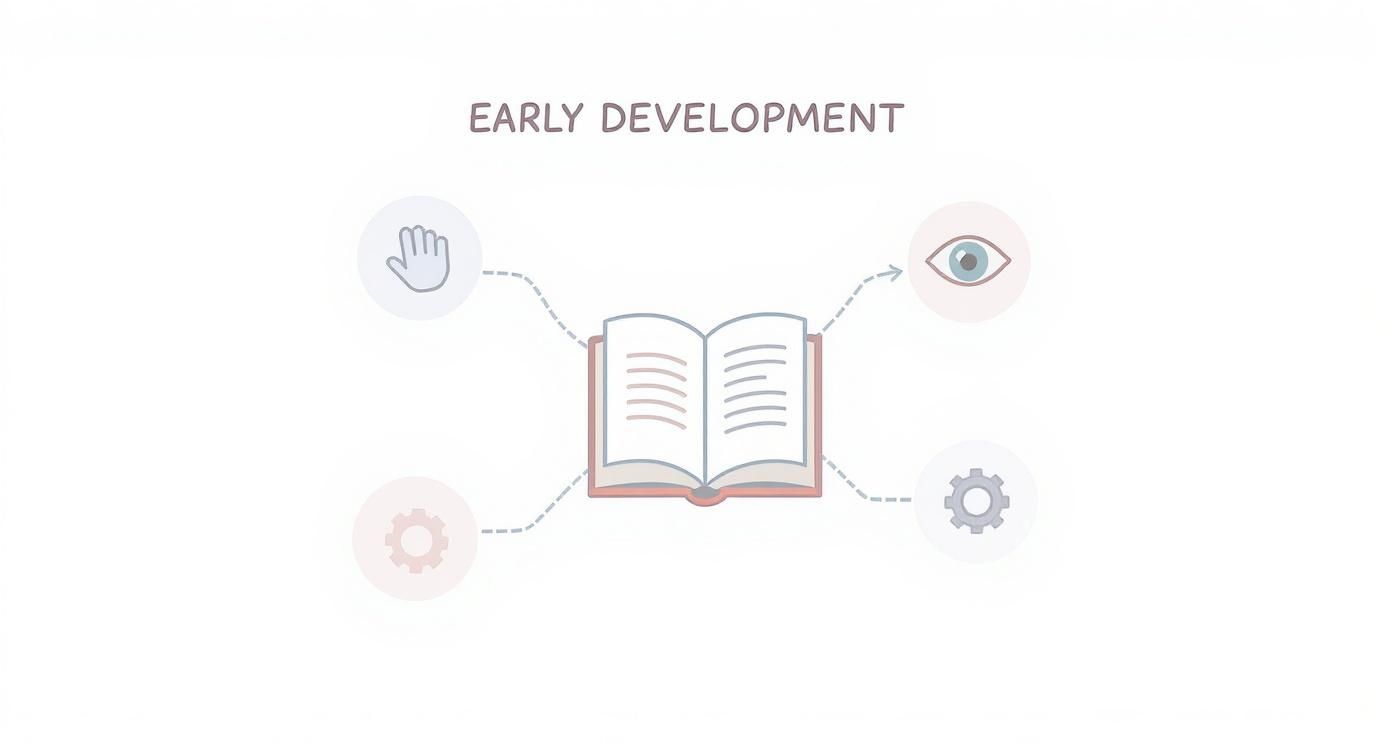 EARLY DEVELOPMENT