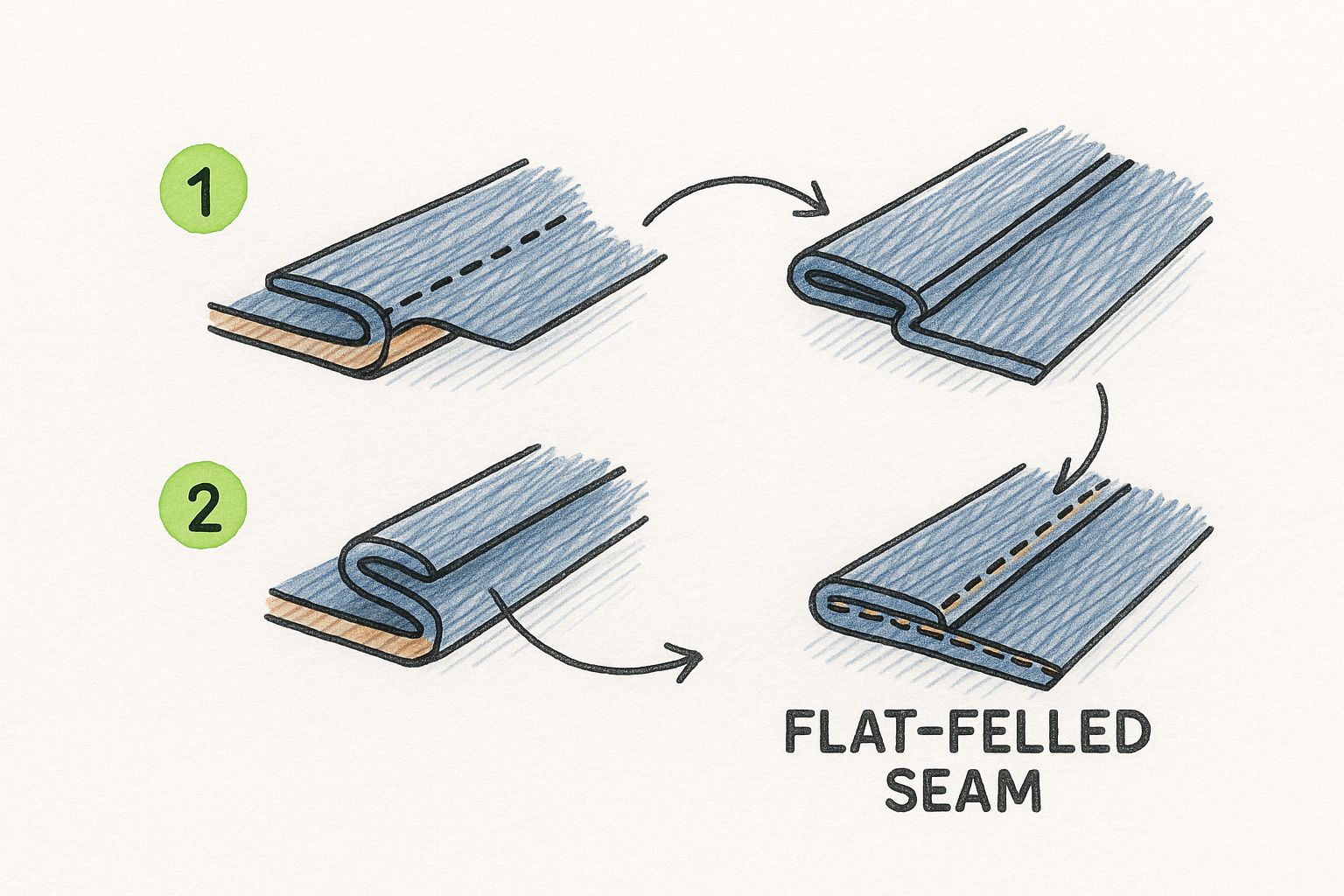 1

2

FLAT-FELLED SEAM