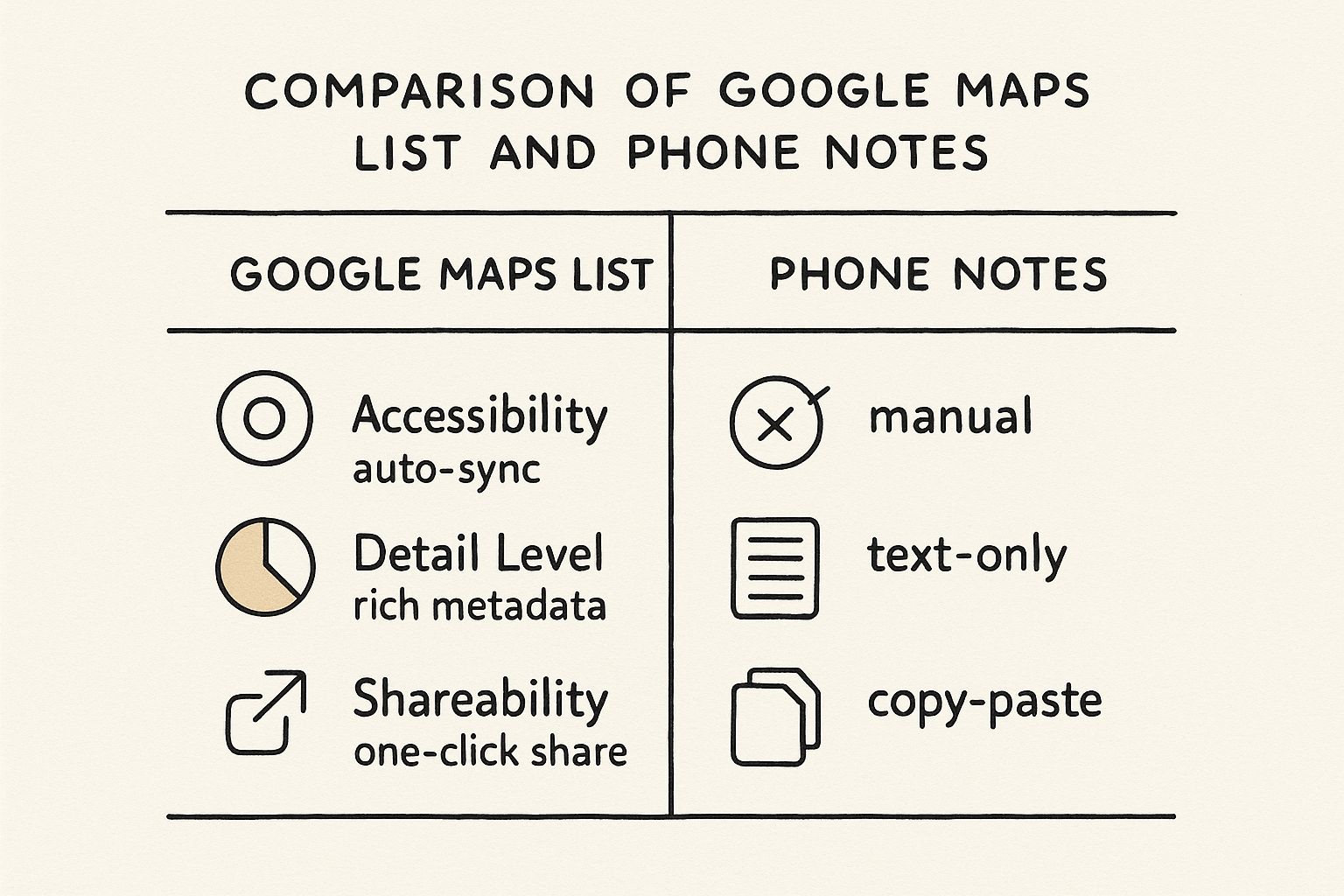 COMPARISON OF GOOGLE MAPS LIST AND PHONE NOTES

| GOOGLE MAPS LIST | PHONE NOTES |
|---|---|
| Accessibility auto-sync | manual |
| Detail Level rich metadata | text-only |
| Shareability one-click share | copy-paste |