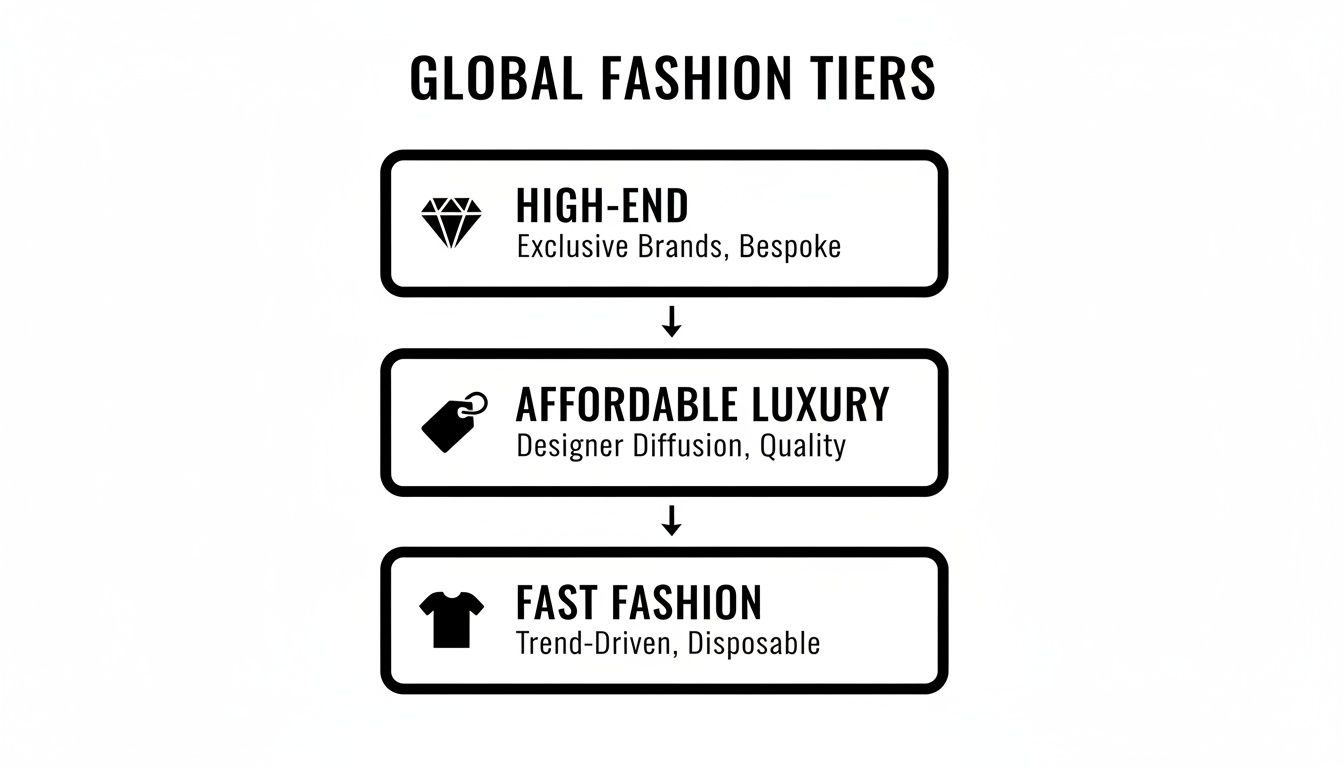 GLOBAL FASHION TIERS

HIGH-END
Exclusive Brands, Bespoke

AFFORDABLE LUXURY
Designer Diffusion, Quality

FAST FASHION
Trend-Driven, Disposable