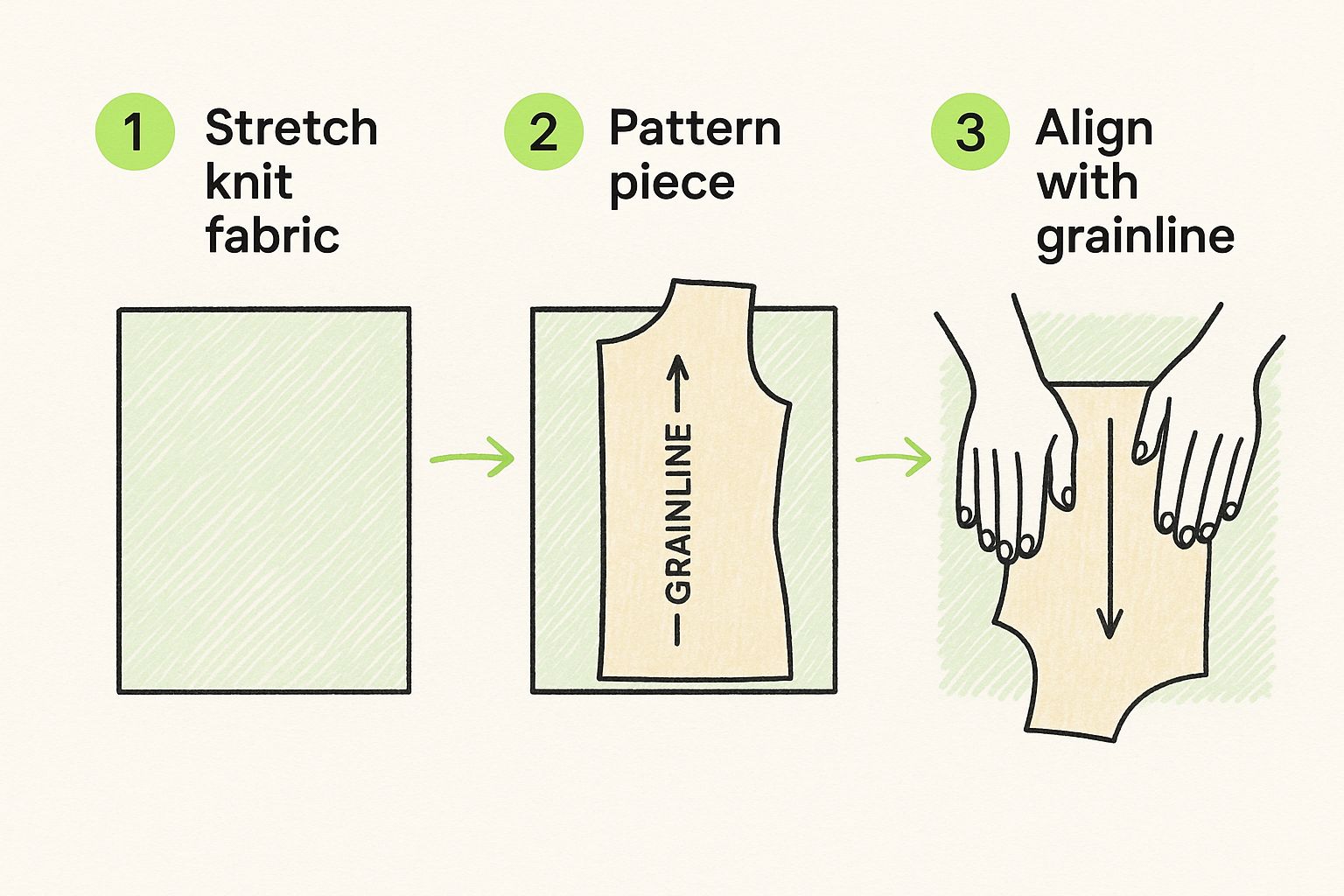 1 Stretch knit fabric

2 Pattern piece

3 Align with grainline

GRAINLINE