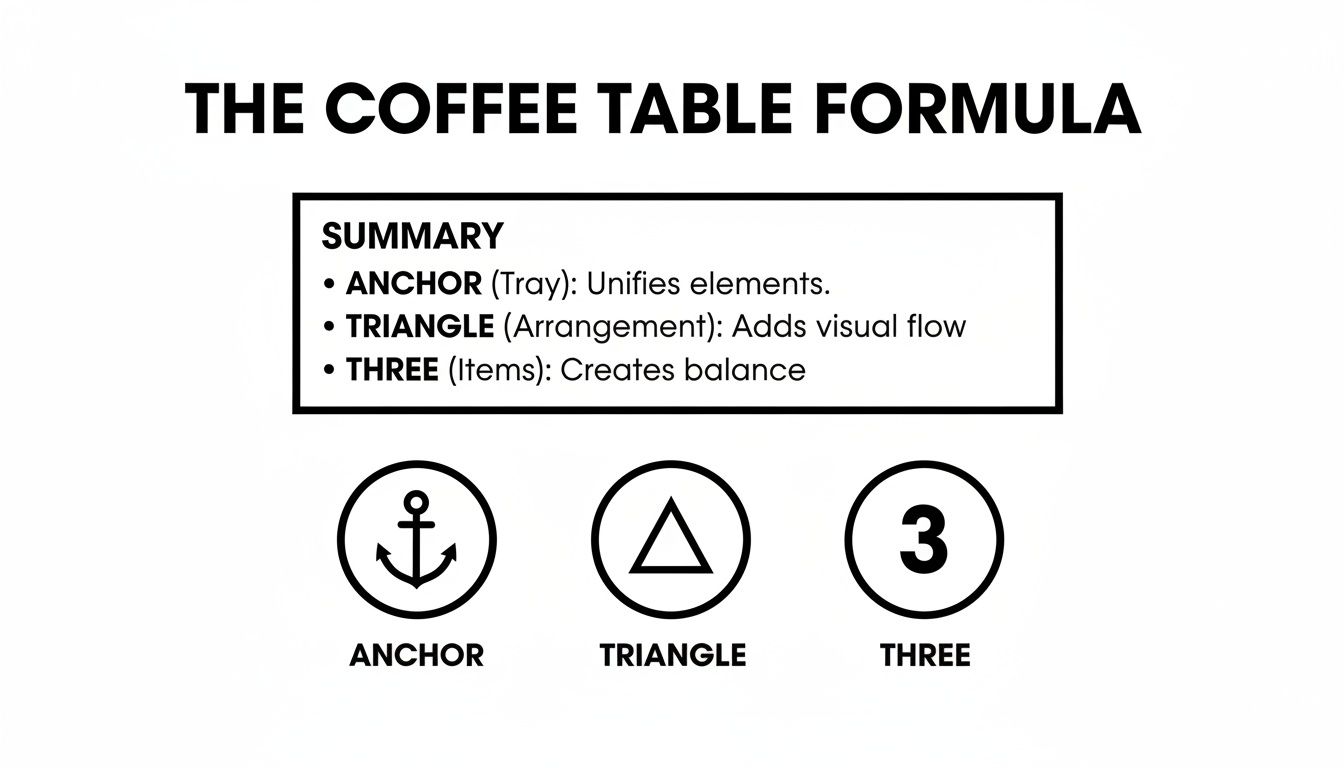 THE COFFEE TABLE FORMULA

SUMMARY
• ANCHOR (Tray): Unifies elements.
• TRIANGLE (Arrangement): Adds visual flow
• THREE (Items): Creates balance

3

ANCHOR
TRIANGLE
THREE