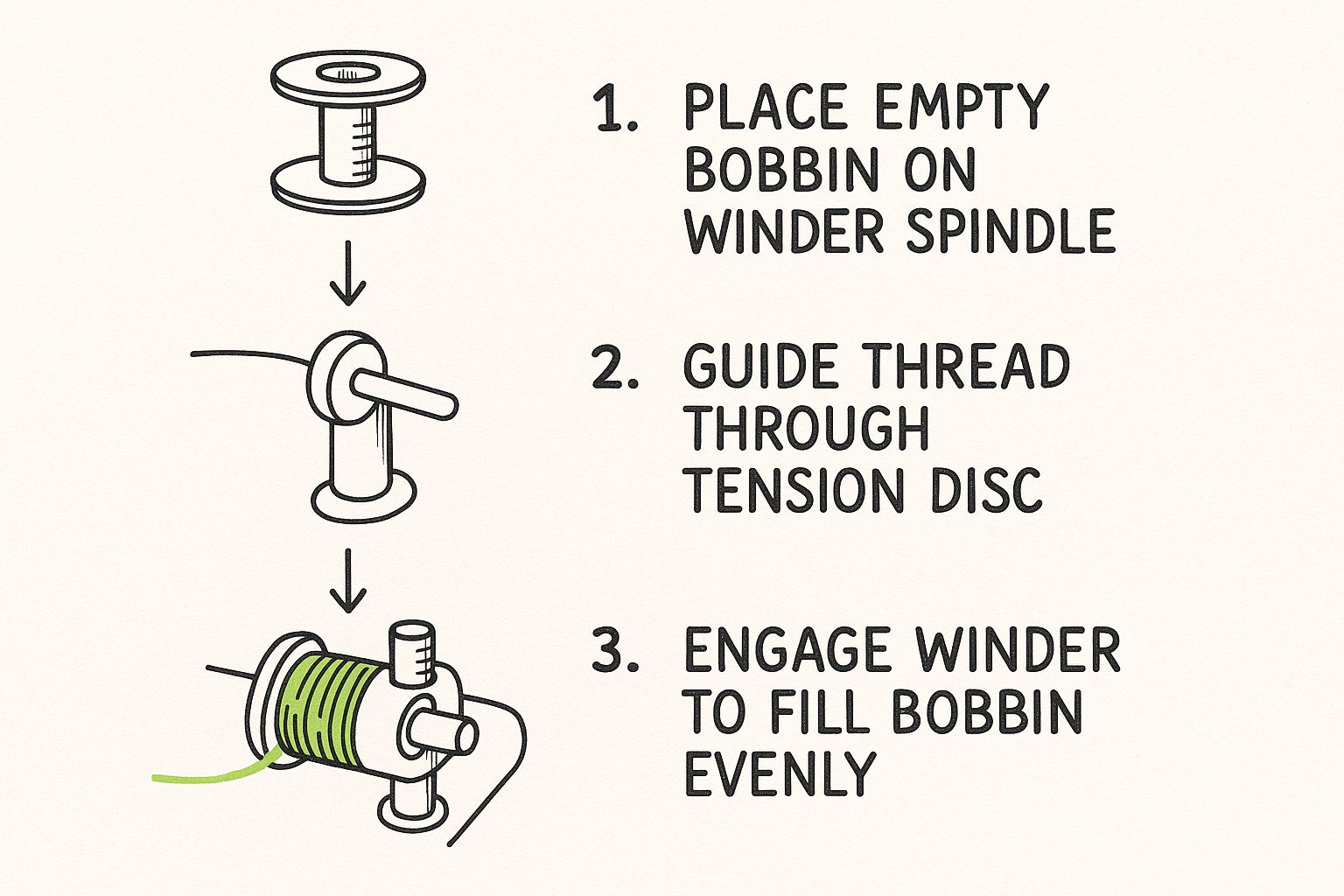 1. PLACE EMPTY BOBBIN ON WINDER SPINDLE

2. GUIDE THREAD THROUGH TENSION DISC

3. ENGAGE WINDER TO FILL BOBBIN EVENLY