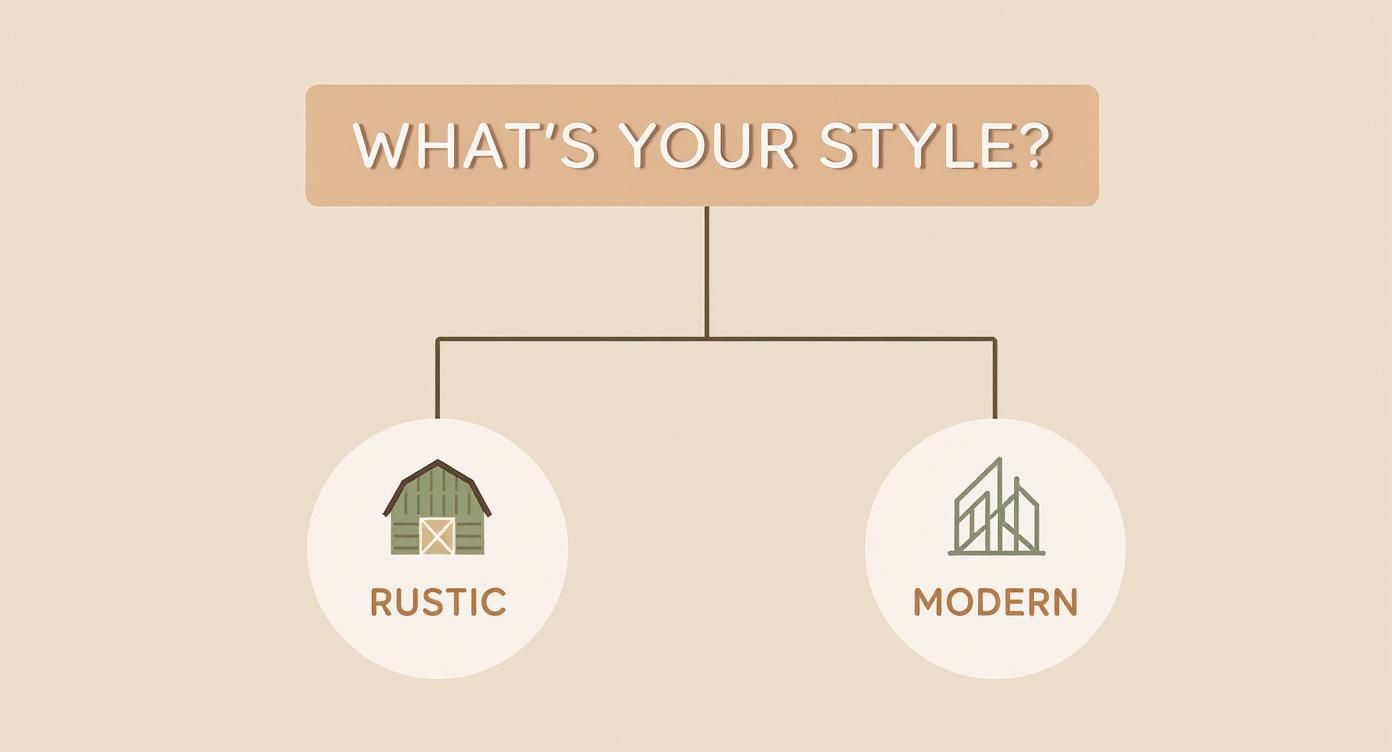 WHAT'S YOUR STYLE?

RUSTIC

MODERN