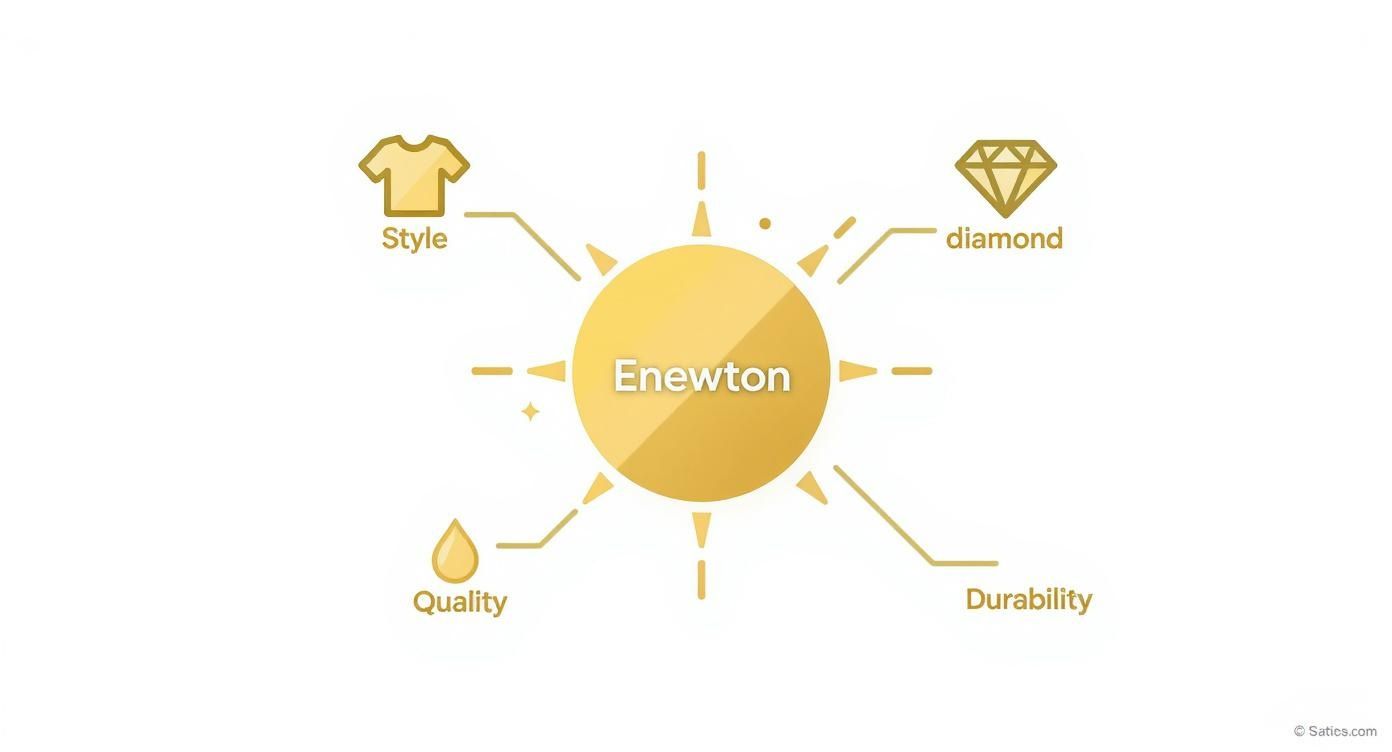 Style

diamond

Enewton

Quality

Durability

© Satics.com