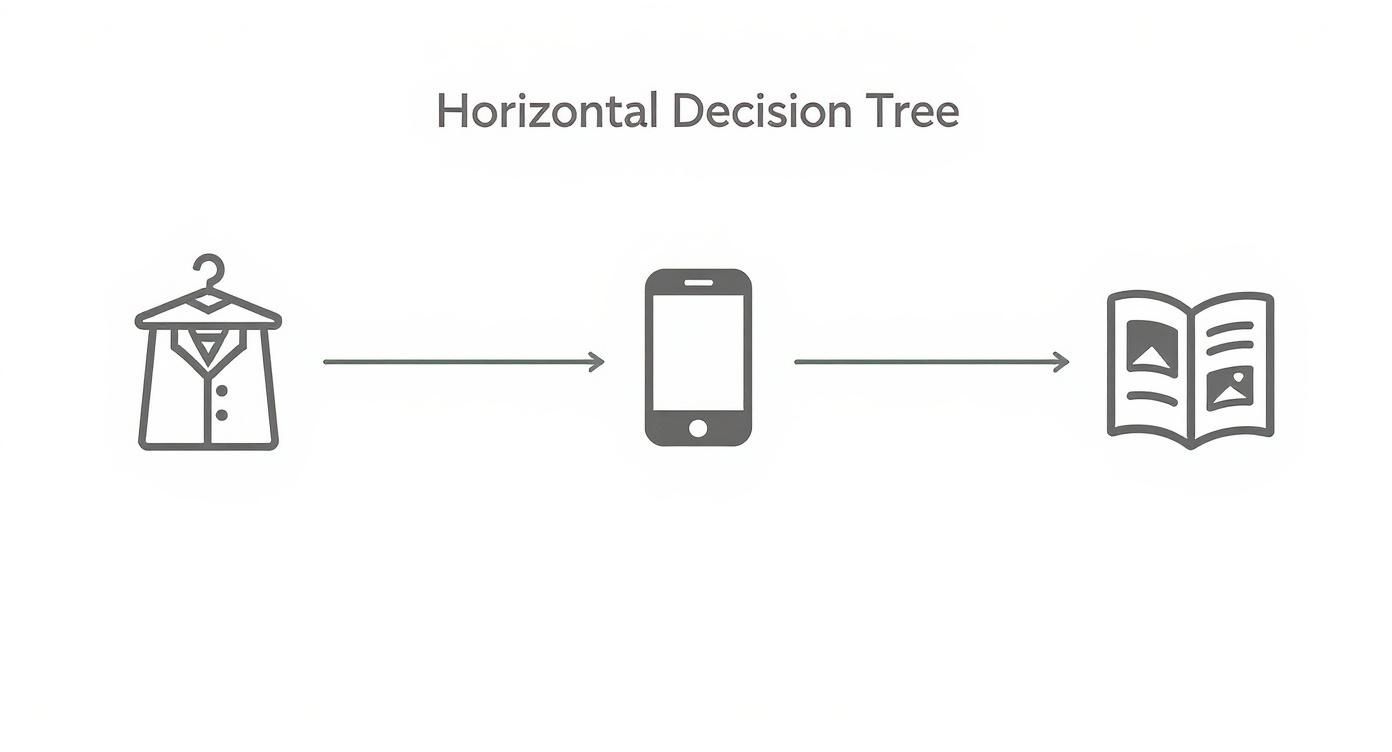 Horizontal Decision Tree