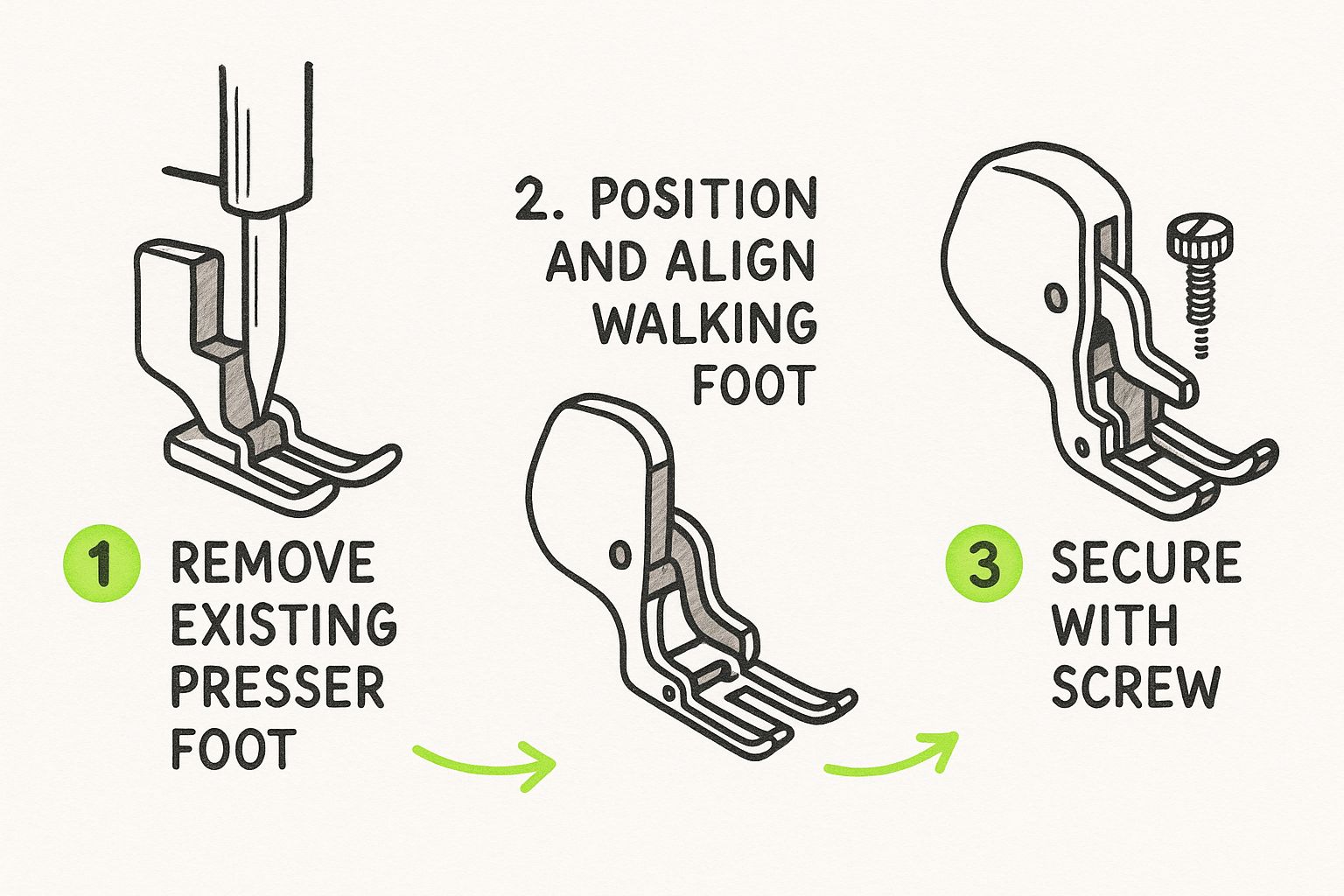 1 REMOVE EXISTING PRESSER FOOT

2. POSITION AND ALIGN WALKING FOOT

3 SECURE WITH SCREW