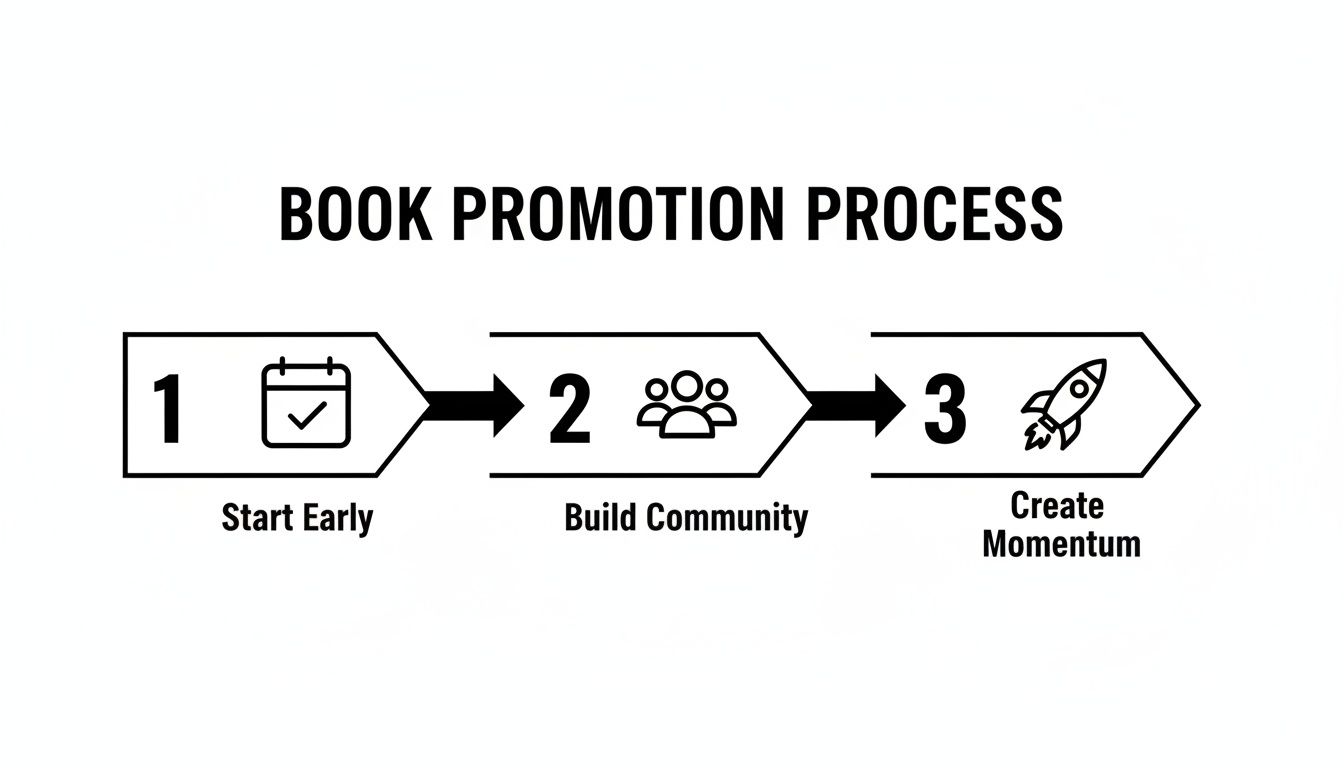 BOOK PROMOTION PROCESS

1

Start Early

2

Build Community

3

Create Momentum