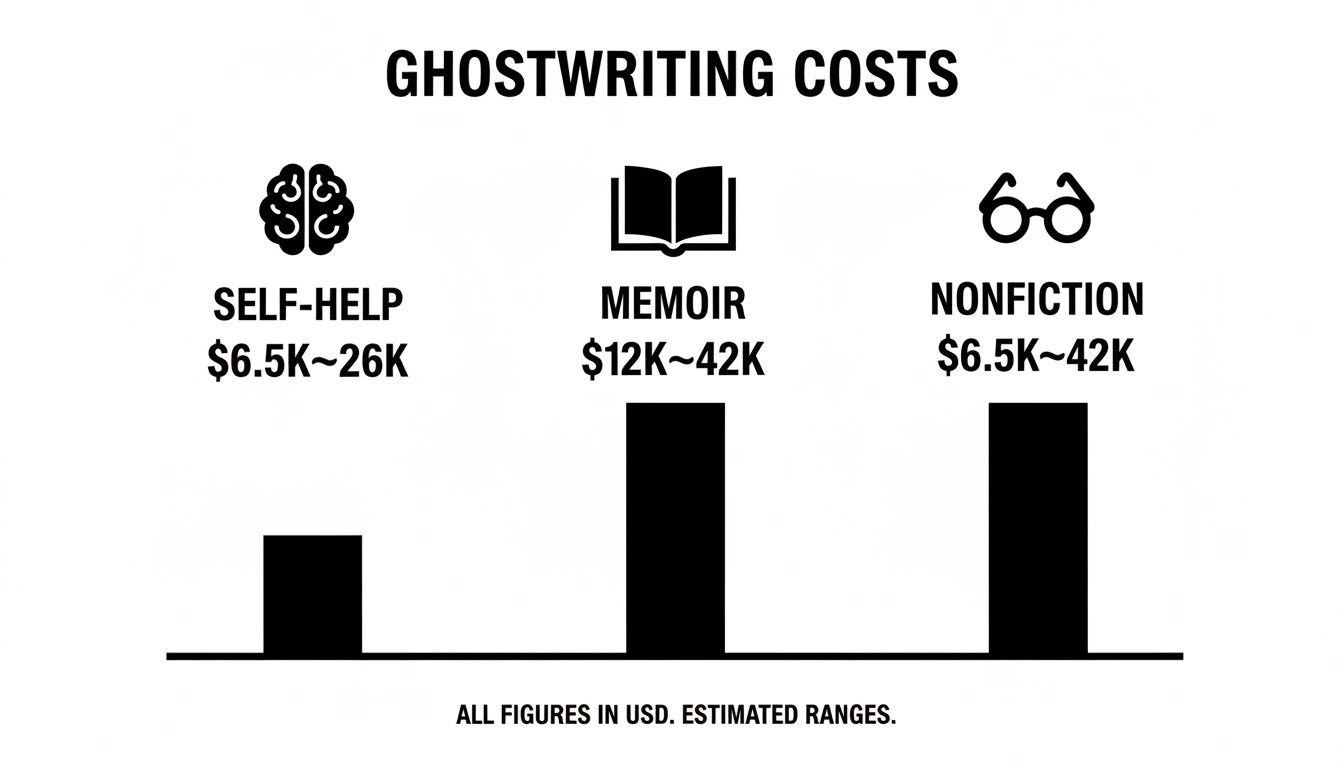 GHOSTWRITING COSTS

SELF-HELP
\$6.5K~26K

MEMOIR
\$12K~42K

NONFICTION
\$6.5K~42K

ALL FIGURES IN USD. ESTIMATED RANGES.