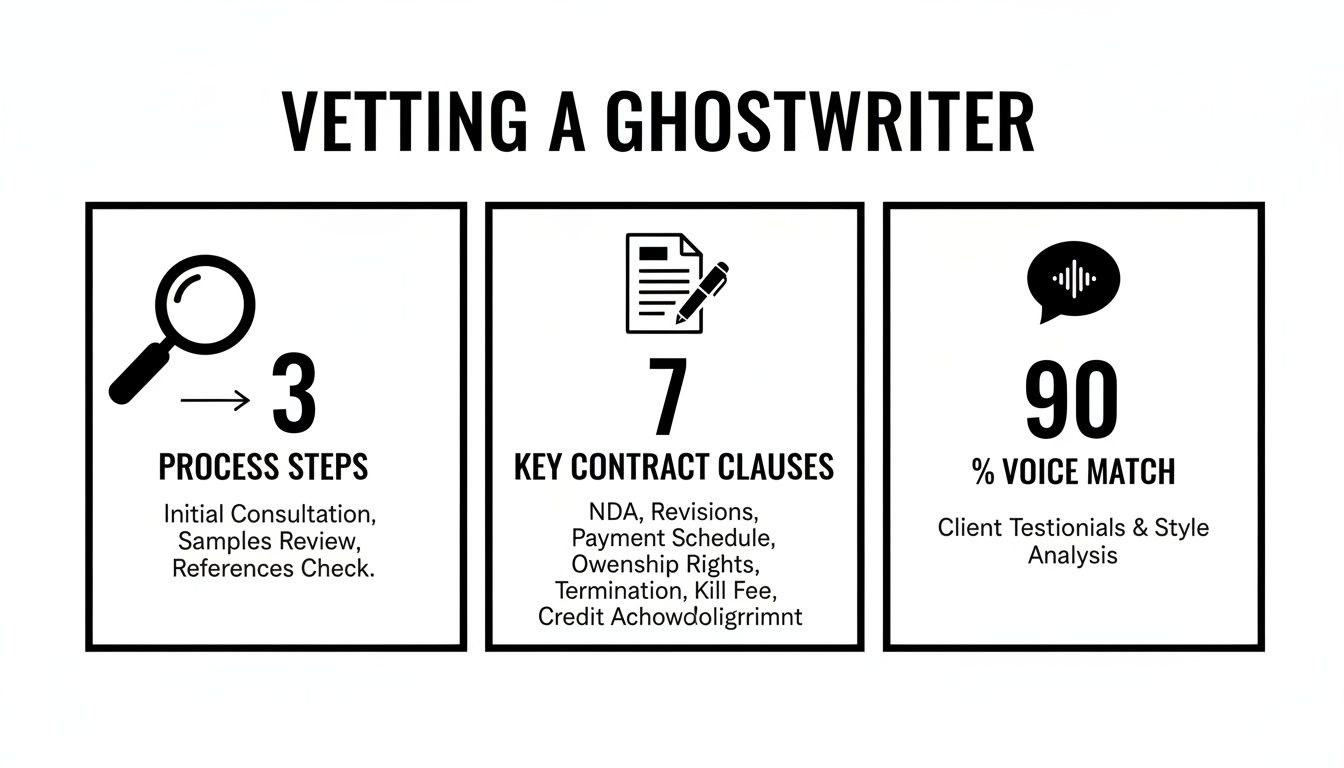 VETTING A GHOSTWRITER

3

PROCESS STEPS

Initial Consultation, Samples Review, References Check.

7

KEY CONTRACT CLAUSES

NDA, Revisions, Payment Schedule, Owenship Rights, Termination, Kill Fee, Credit Achowdoligrrimnt

90

% VOICE MATCH

Client Testionials & Style Analysis