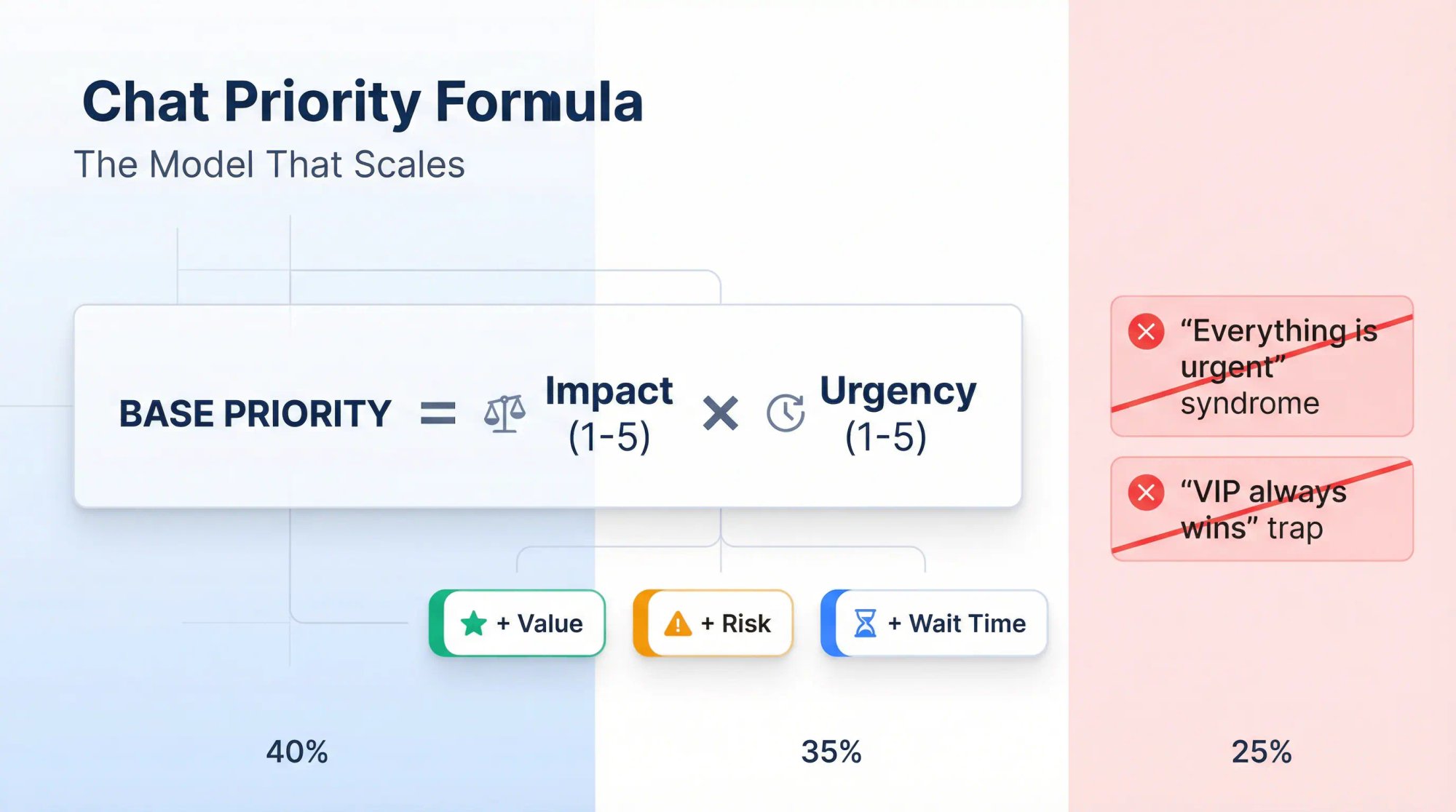 Chat Priority Formula

The Model That Scales

BASE PRIORITY = Impact (1-5) × Urgency (1-5)

+ Value

+ Risk

+ Wait Time

“Everything is urgent” syndrome

“VIP always wins” trap

40%

35%

25%