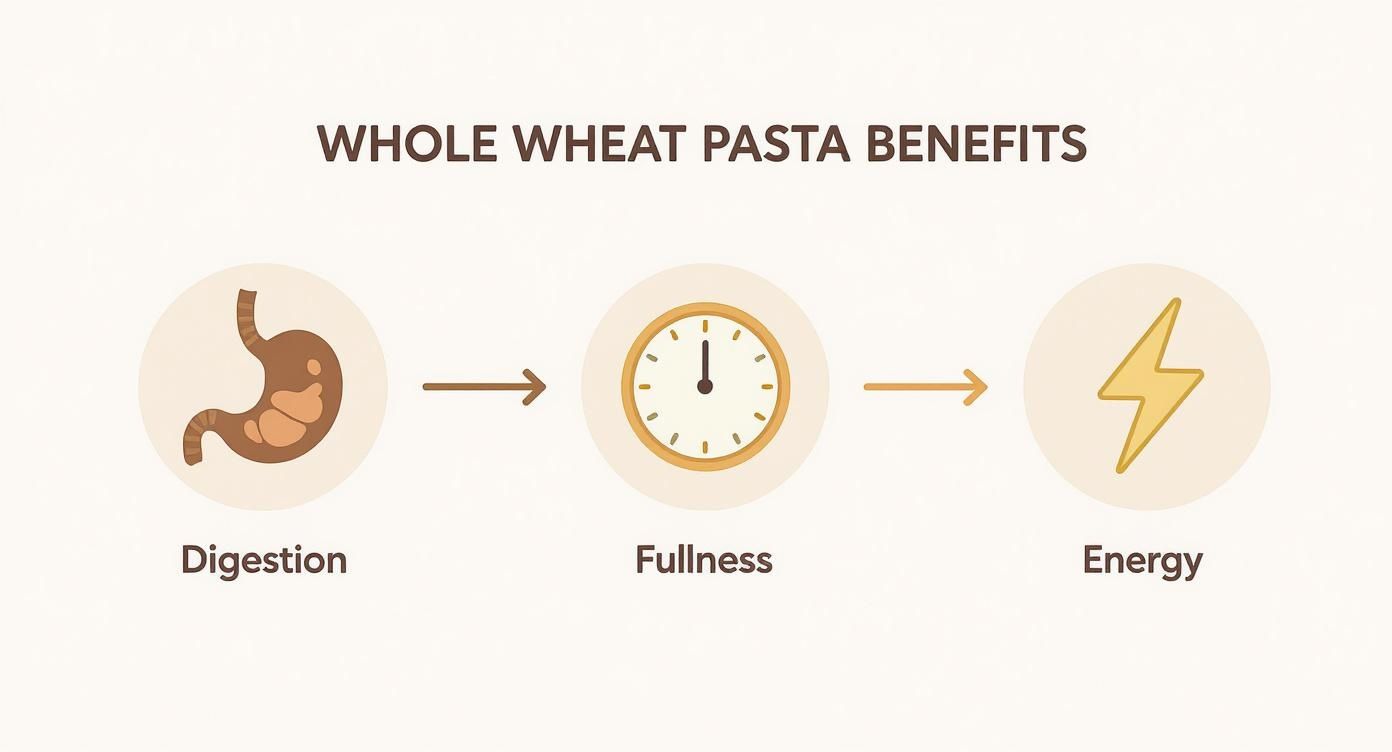 WHOLE WHEAT PASTA BENEFITS

Digestion

Fullness

Energy