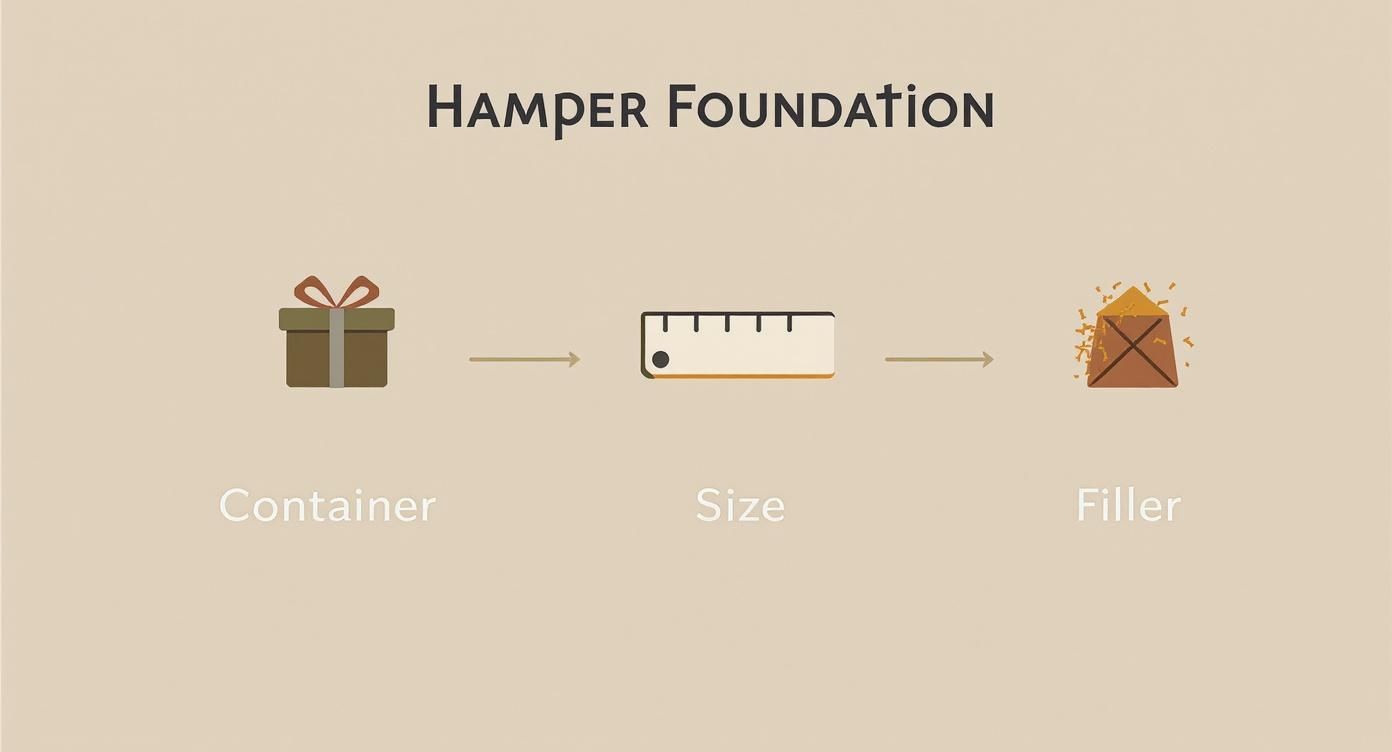 HAMPER FOUNDATION

Container

Size

Filler