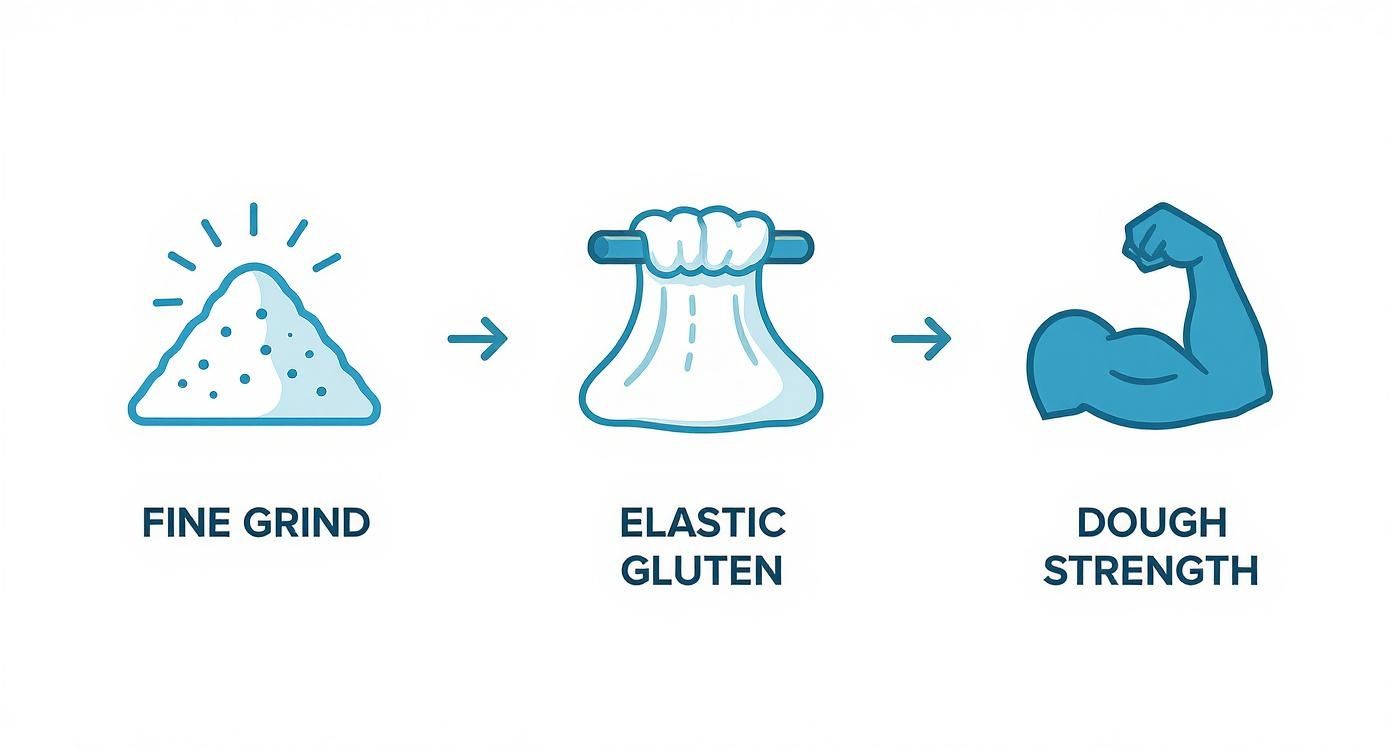 FINE GRIND

ELASTIC GLUTEN

DOUGH STRENGTH