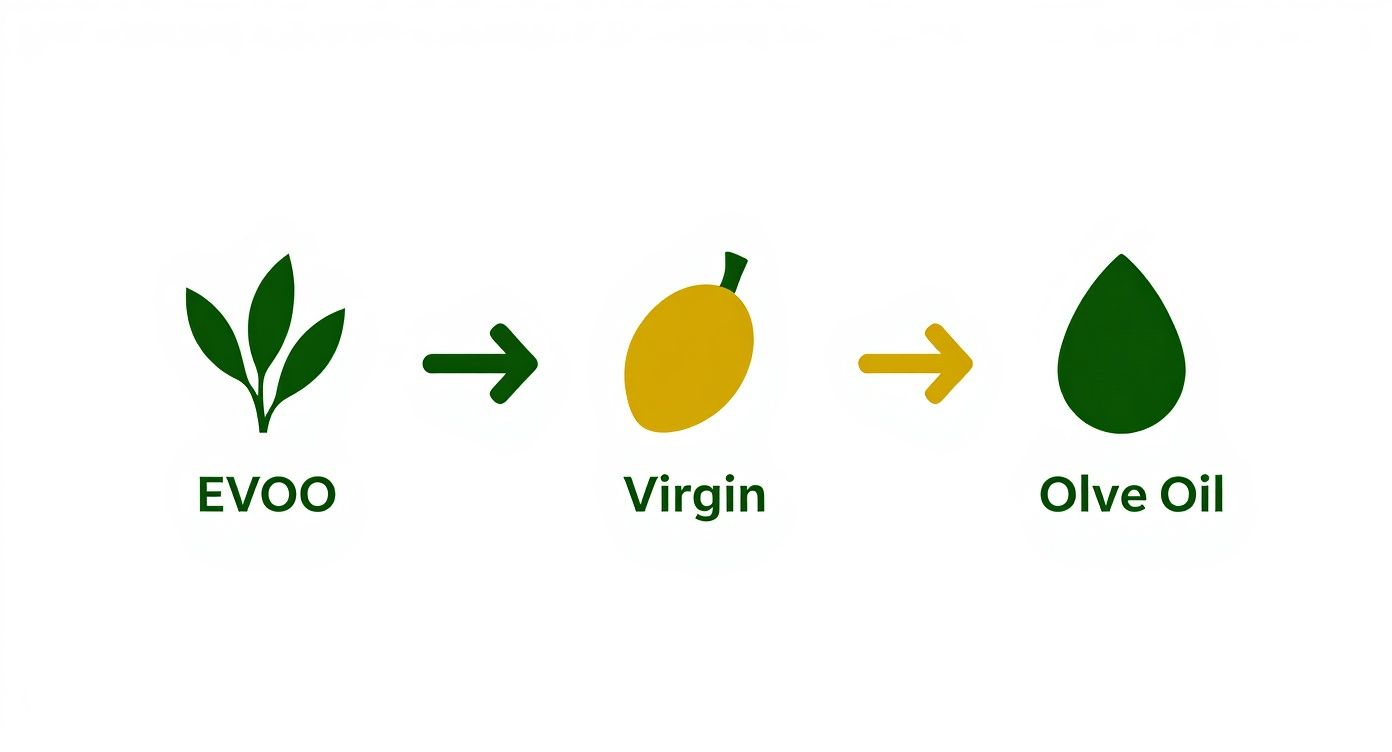 EVOO

Virgin

Olve Oil