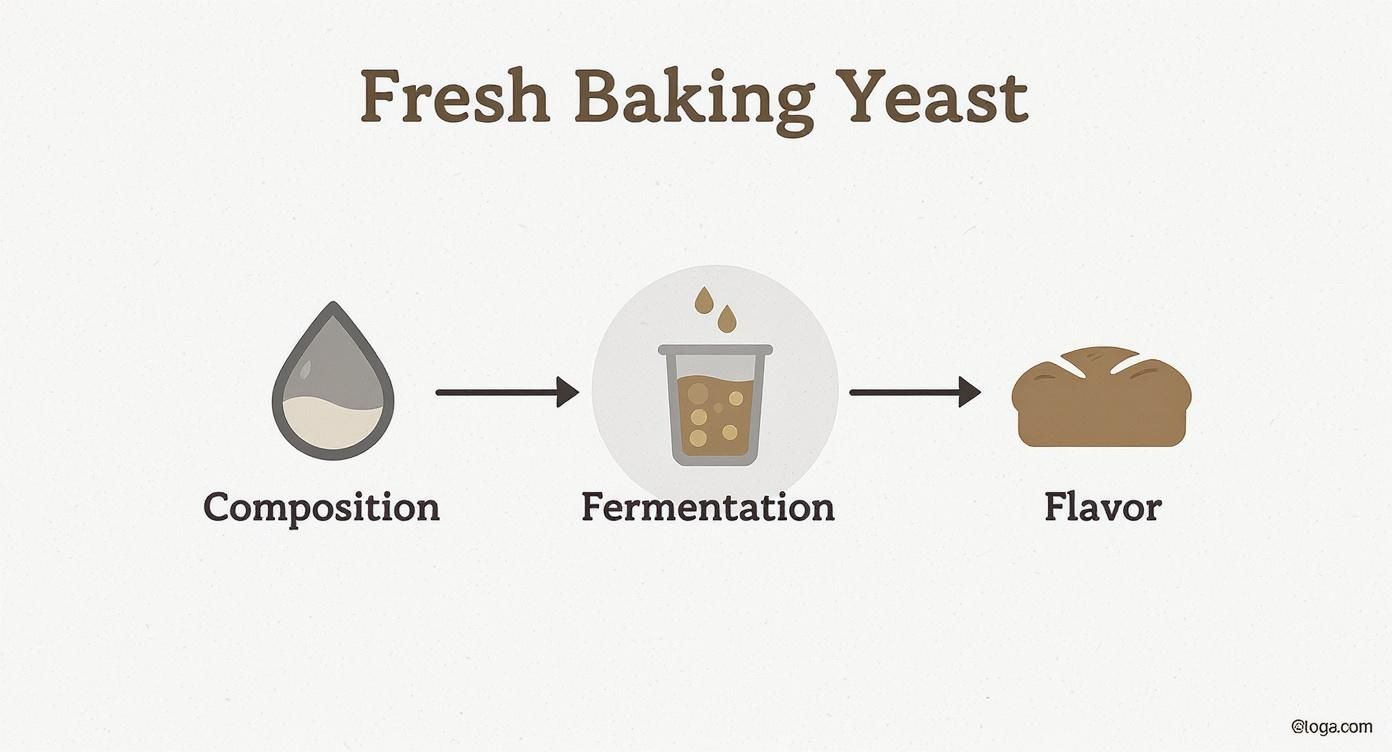 Fresh Baking Yeast

Composition

Fermentation

Flavor

©loga.com