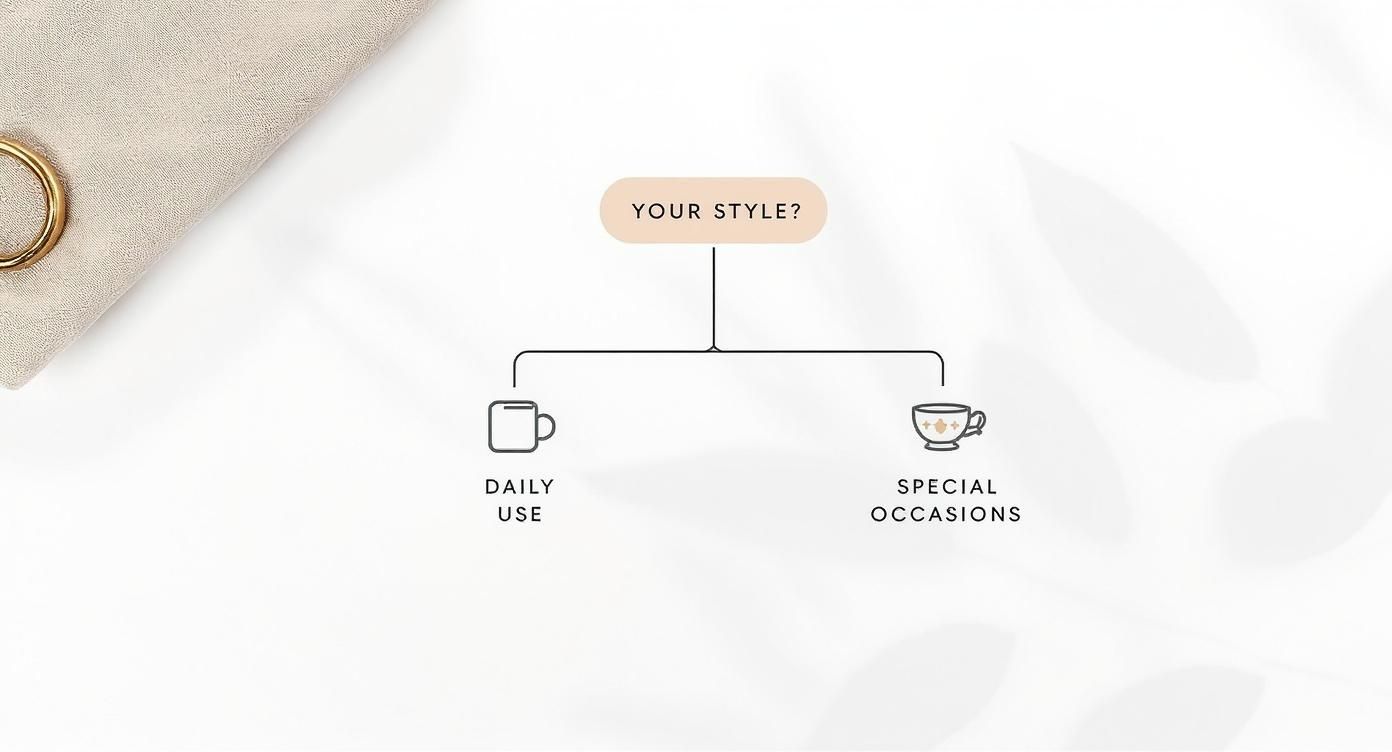 YOUR STYLE?

DAILY USE

SPECIAL OCCASIONS