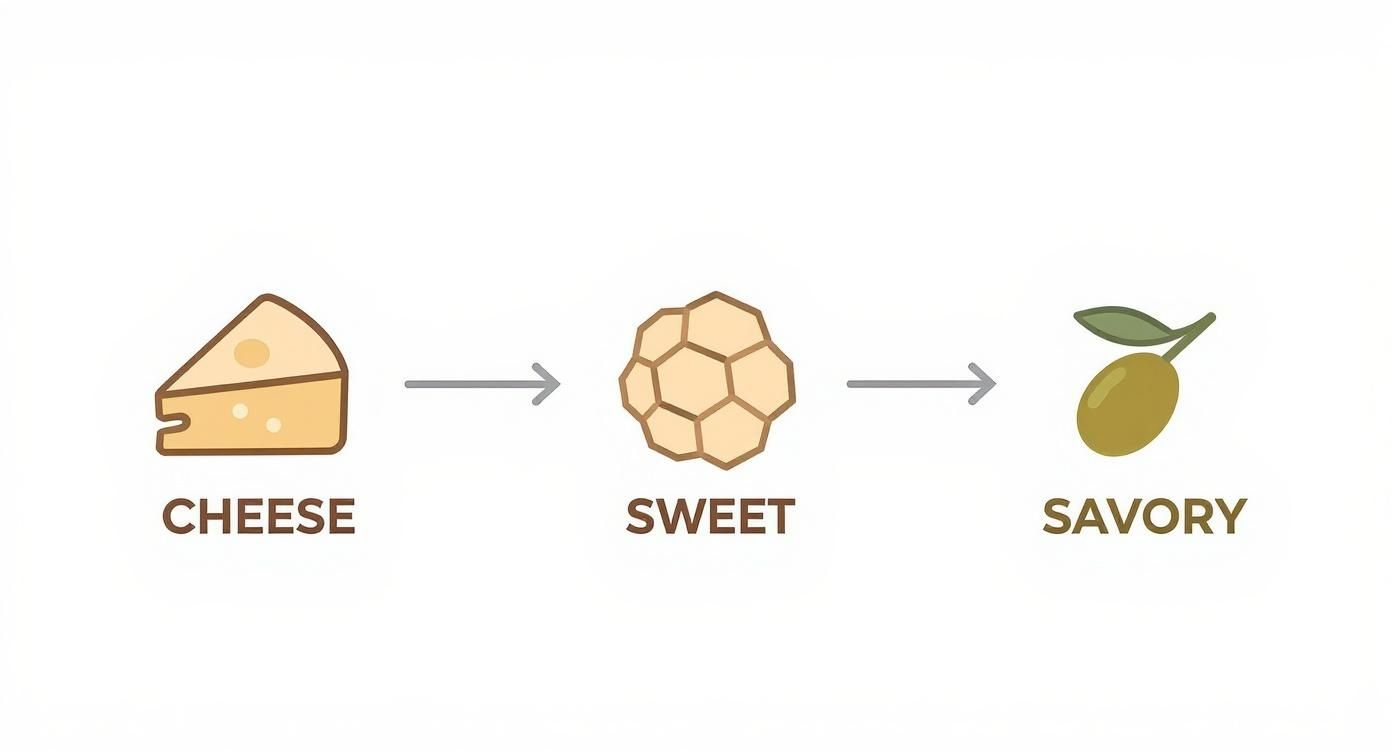 CHEESE

SWEET

SAVORY