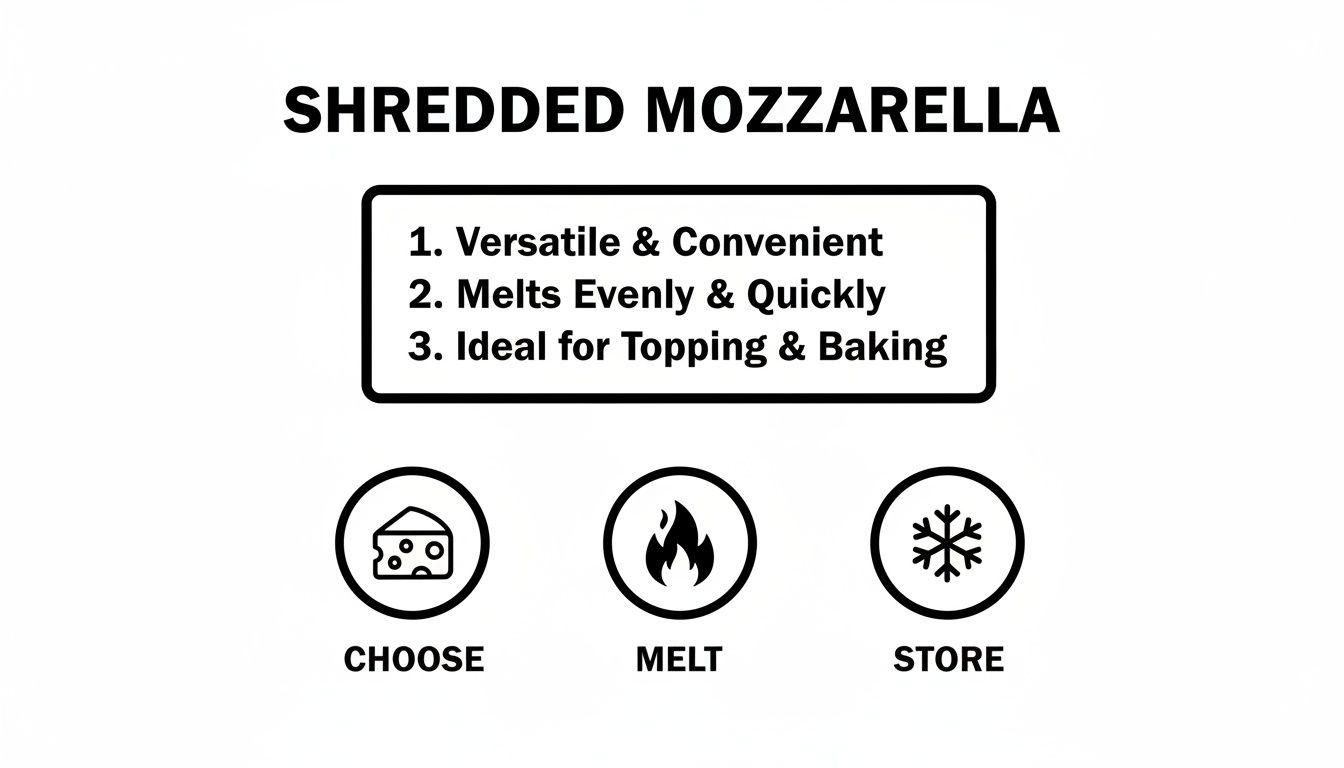 SHREDDED MOZZARELLA

1. Versatile & Convenient
2. Melts Evenly & Quickly
3. Ideal for Topping & Baking

CHOOSE

MELT

STORE