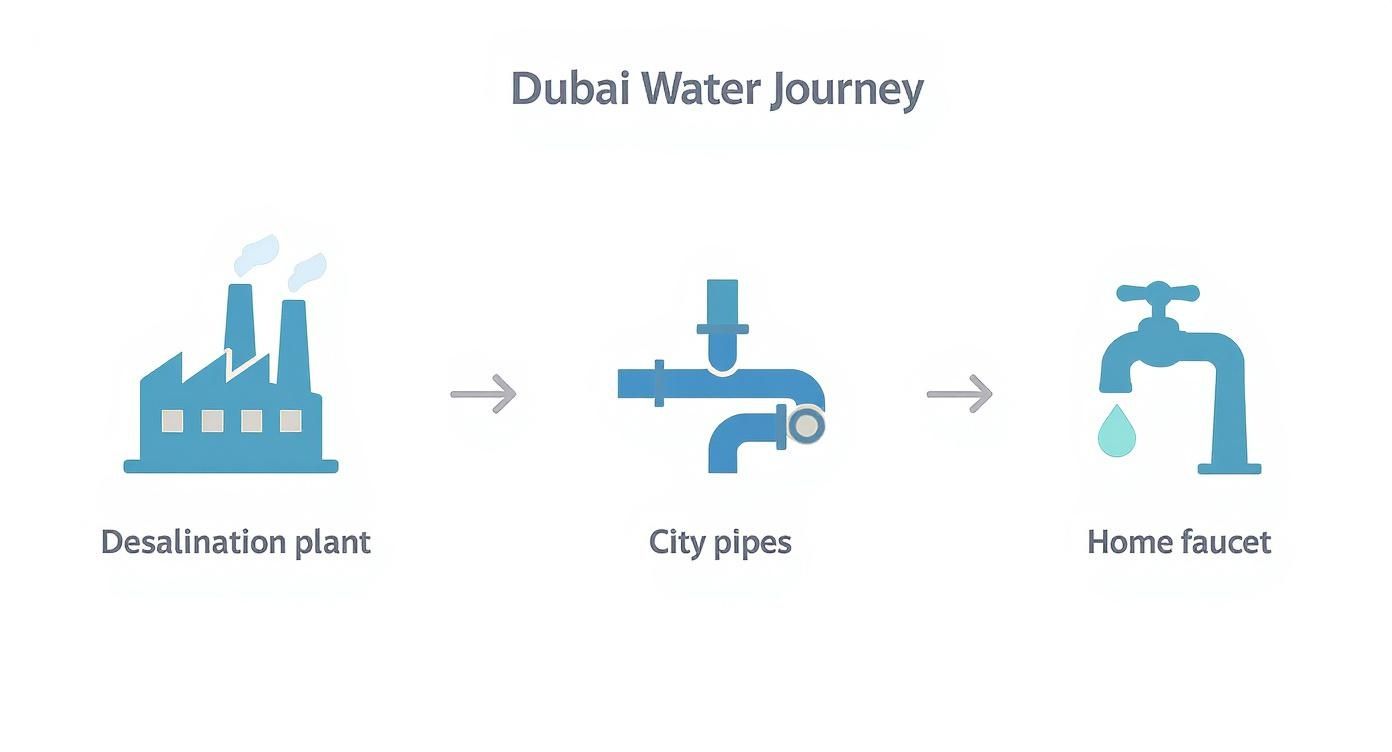 Dubai Water Journey

Desalination plant

City pipes

Home faucet