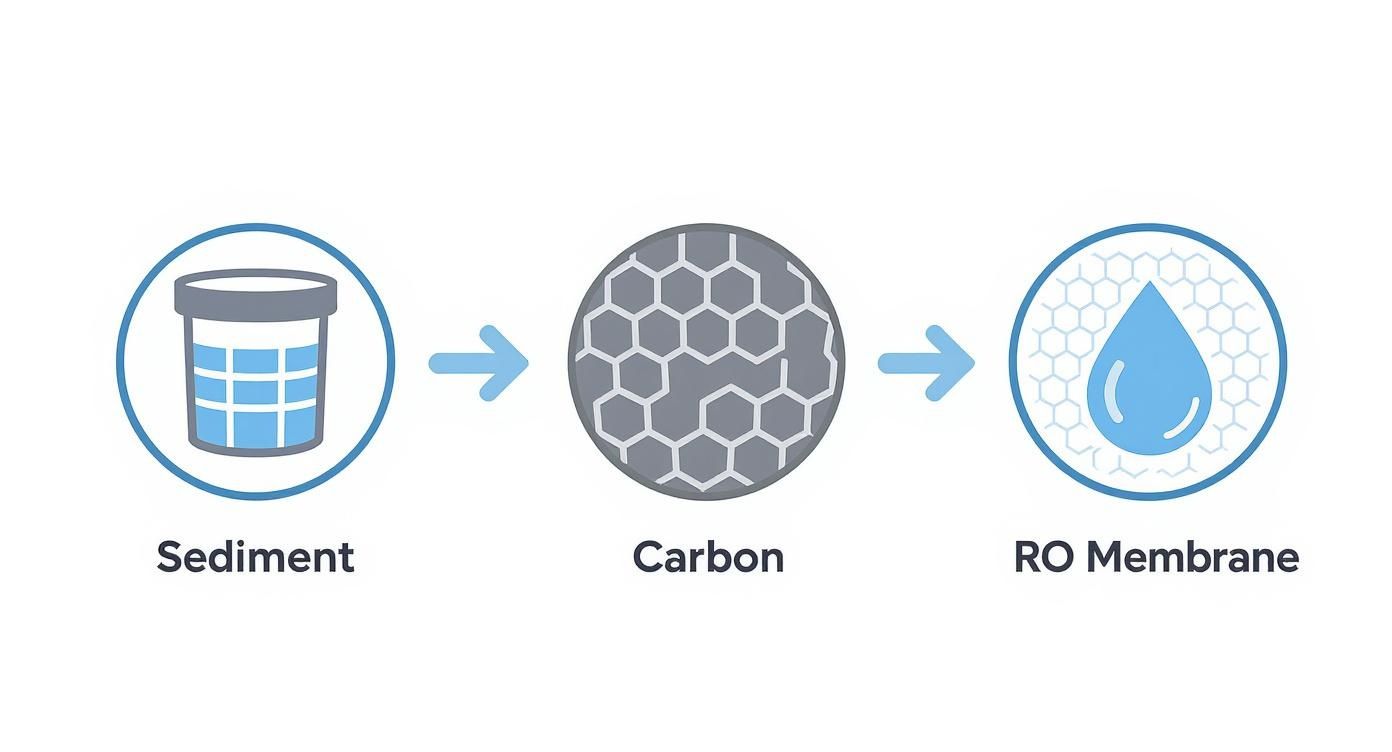 Sediment

Carbon

RO Membrane