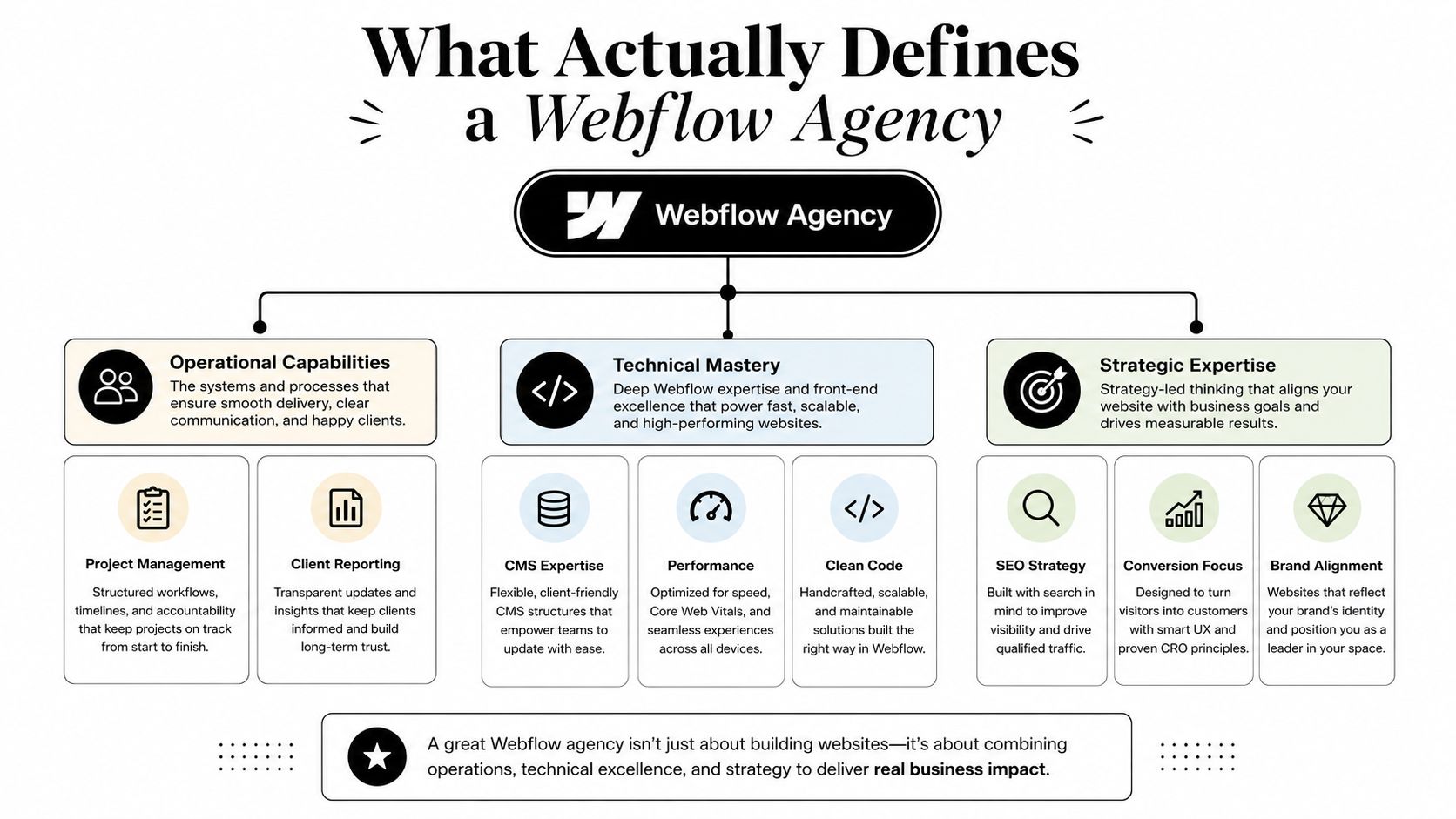 What Actually Defines a Webflow Agency

Webflow Agency

Operational Capabilities
The systems and processes that ensure smooth delivery, clear communication, and happy clients.

Project Management
Structured workflows, timelines, and accountability that keep projects on track from start to finish.

Client Reporting
Transparent updates and insights that keep clients informed and build long-term trust.

Technical Mastery
Deep Webflow expertise and front-end excellence that power fast, scalable, and high-performing websites.

CMS Expertise
Flexible, client-friendly CMS structures that empower teams to update with ease.

Performance
Optimized for speed, Core Web Vitals, and seamless experiences across all devices.

Clean Code
Handcrafted, scalable, and maintainable solutions built the right way in Webflow.

Strategic Expertise
Strategy-led thinking that aligns your website with business goals and drives measurable results.

SEO Strategy
Built with search in mind to improve visibility and drive qualified traffic.

Conversion Focus
Designed to turn visitors into customers with smart UX and proven CRO principles.

Brand Alignment
Websites that reflect your brand's identity and position you as a leader in your space.

A great Webflow agency isn't just about building websites—it's about combining operations, technical excellence, and strategy to deliver real business impact.