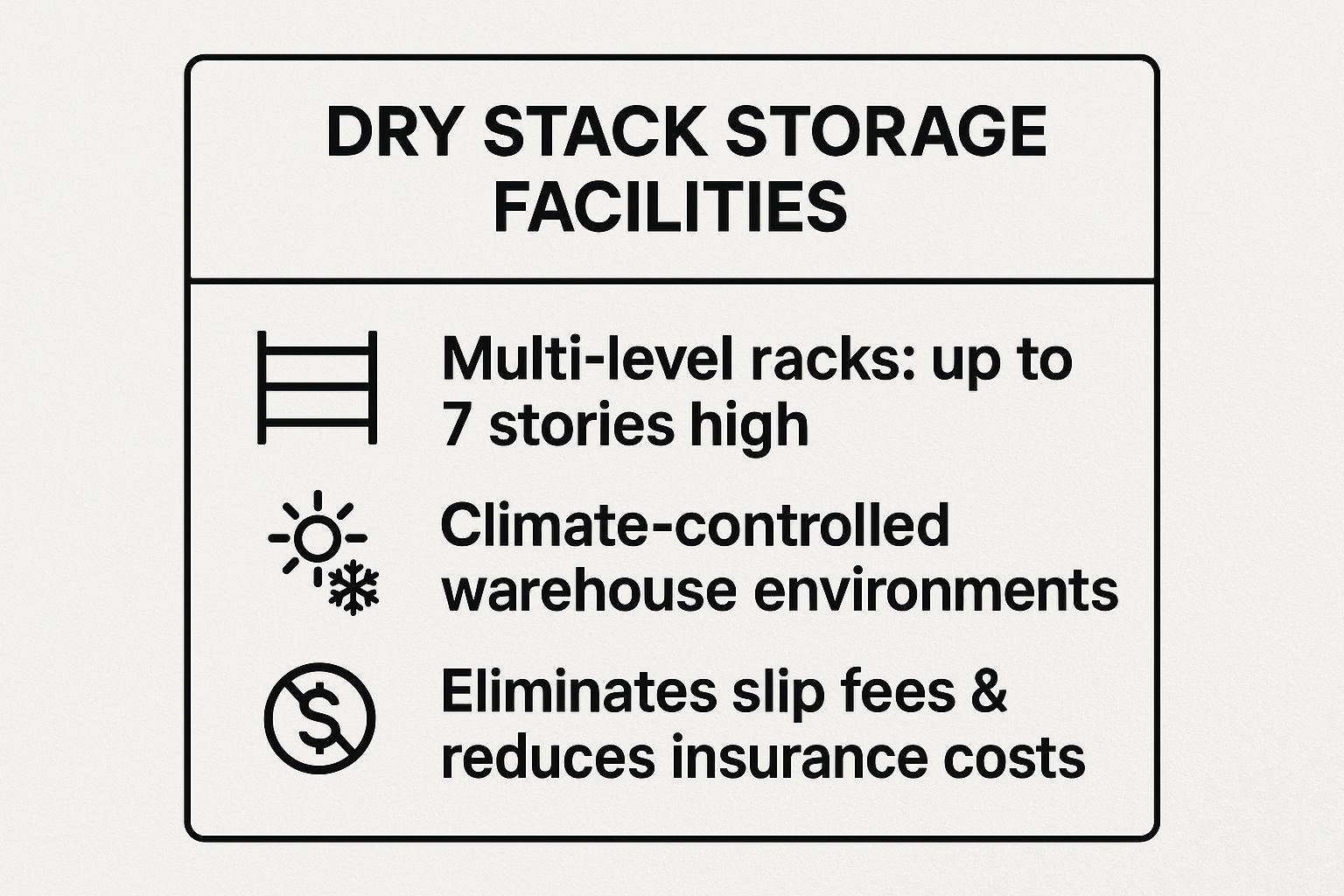 DRY STACK STORAGE FACILITIES

Multi-level racks: up to 7 stories high

Climate-controlled warehouse environments

Eliminates slip fees & reduces insurance costs