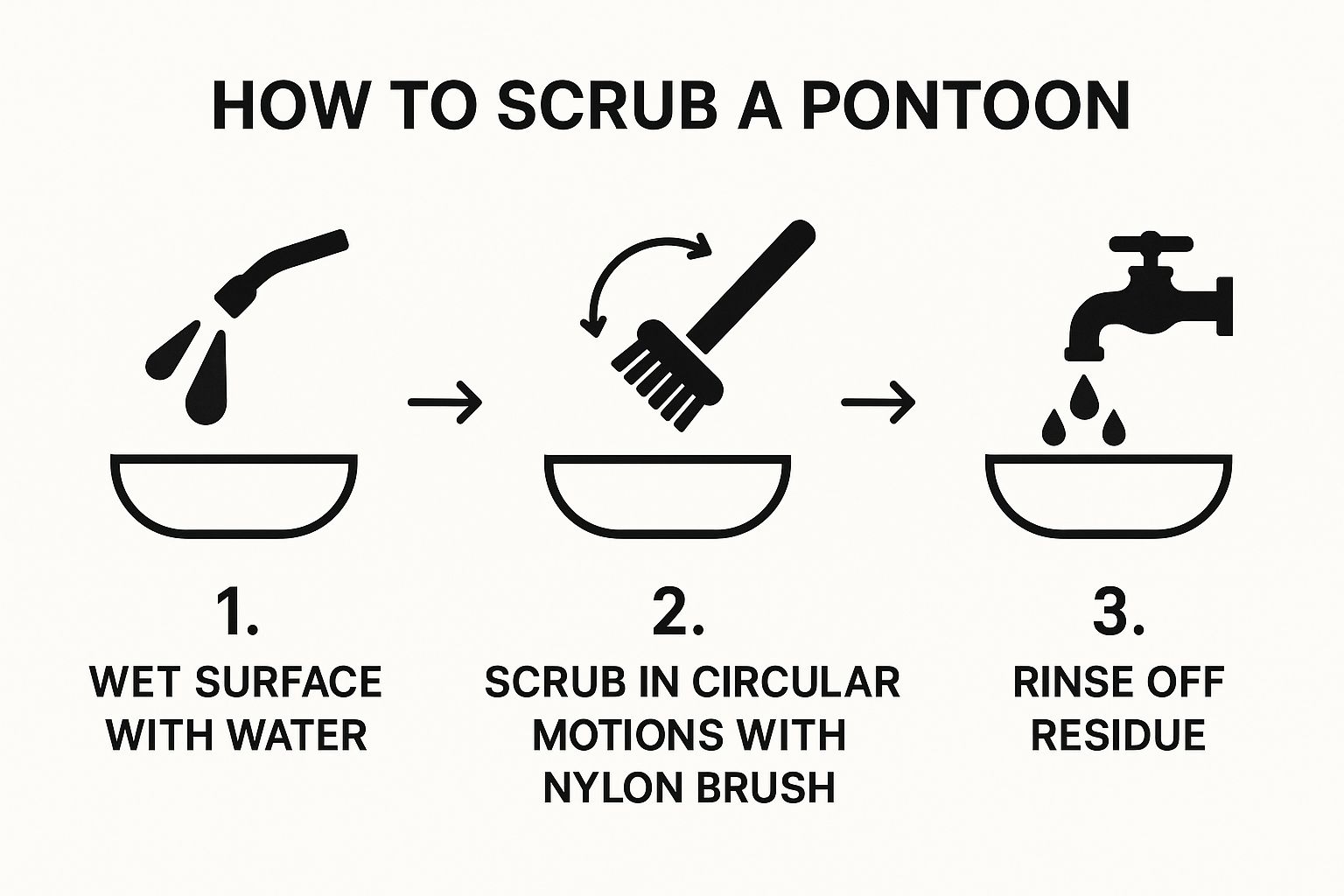 HOW TO SCRUB A PONTOON

1.
WET SURFACE WITH WATER

2.
SCRUB IN CIRCULAR MOTIONS WITH NYLON BRUSH

3.
RINSE OFF RESIDUE