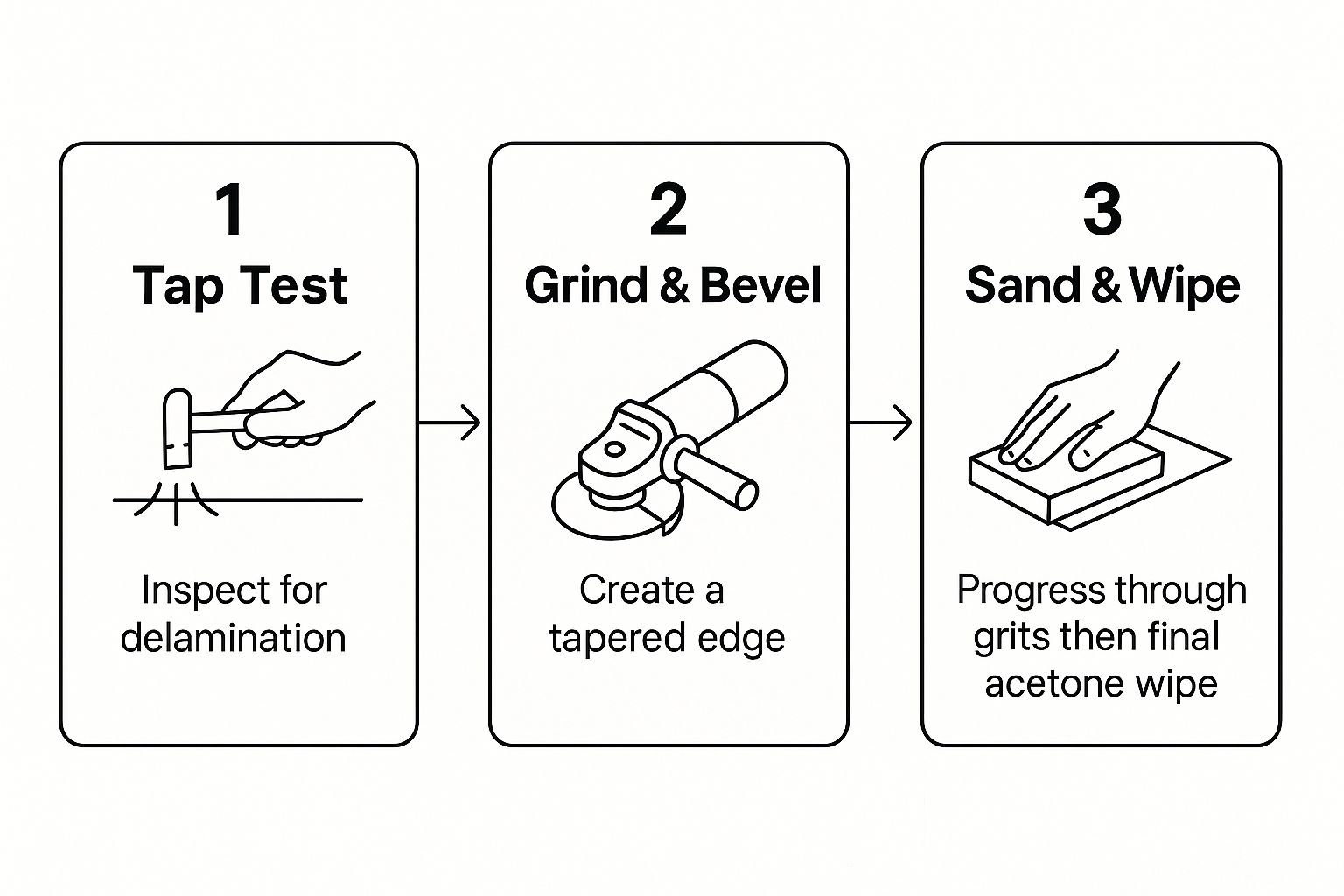 1
Tap Test

Inspect for delamination

2
Grind & Bevel

Create a tapered edge

3
Sand & Wipe

Progress through grits then final acetone wipe