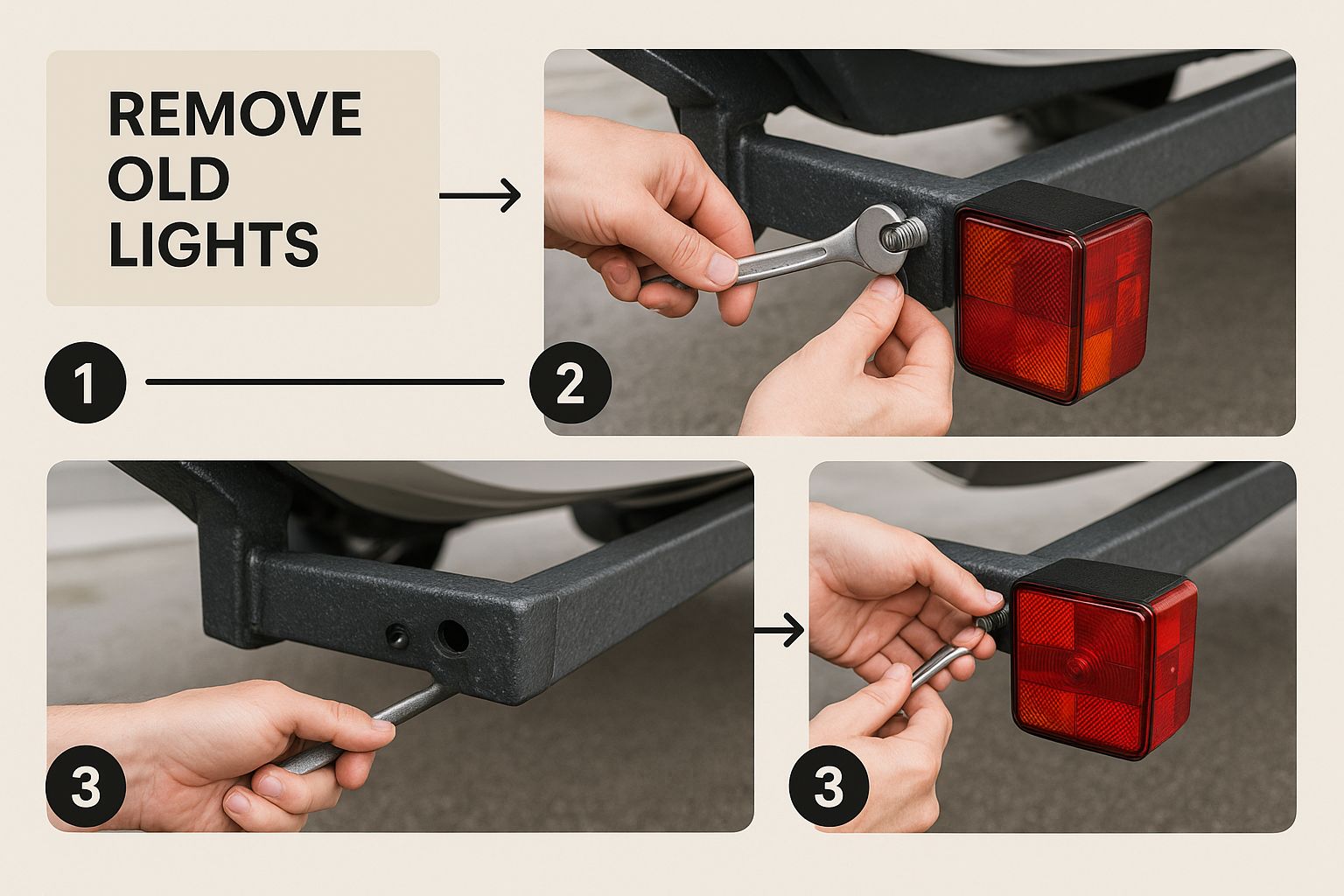 REMOVE OLD LIGHTS

1

2

3

3