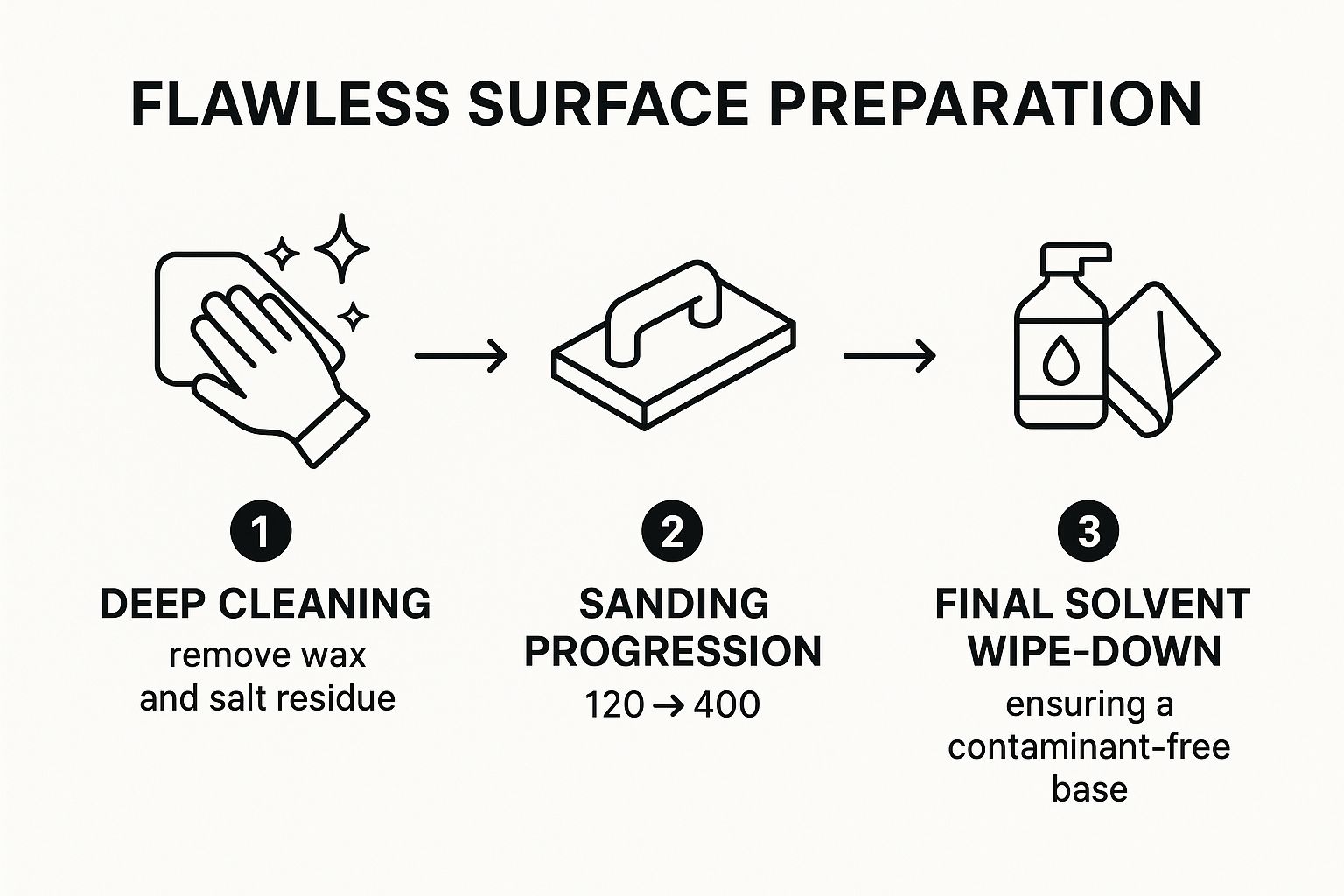 FLAWLESS SURFACE PREPARATION

1
DEEP CLEANING
remove wax and salt residue

2
SANDING PROGRESSION
120 → 400

3
FINAL SOLVENT WIPE-DOWN
ensuring a contaminant-free base