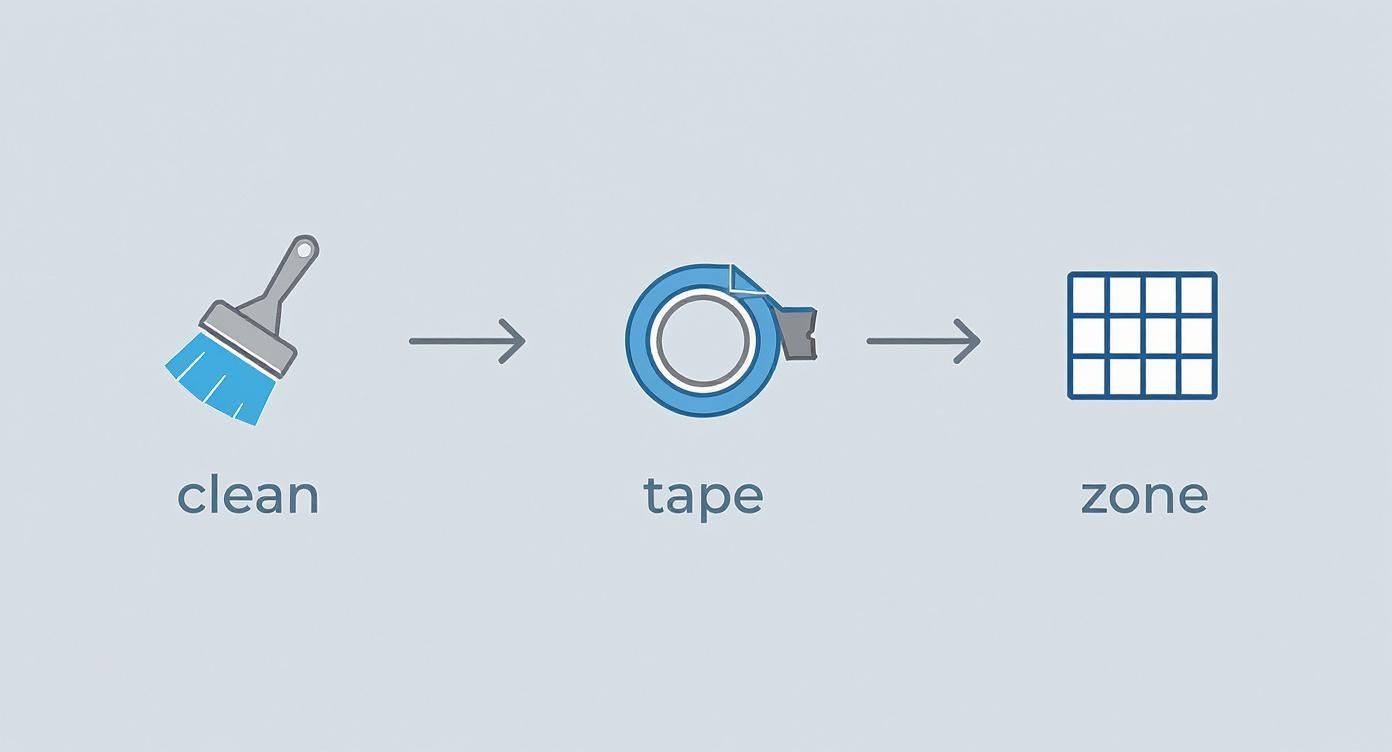 clean

tape

zone