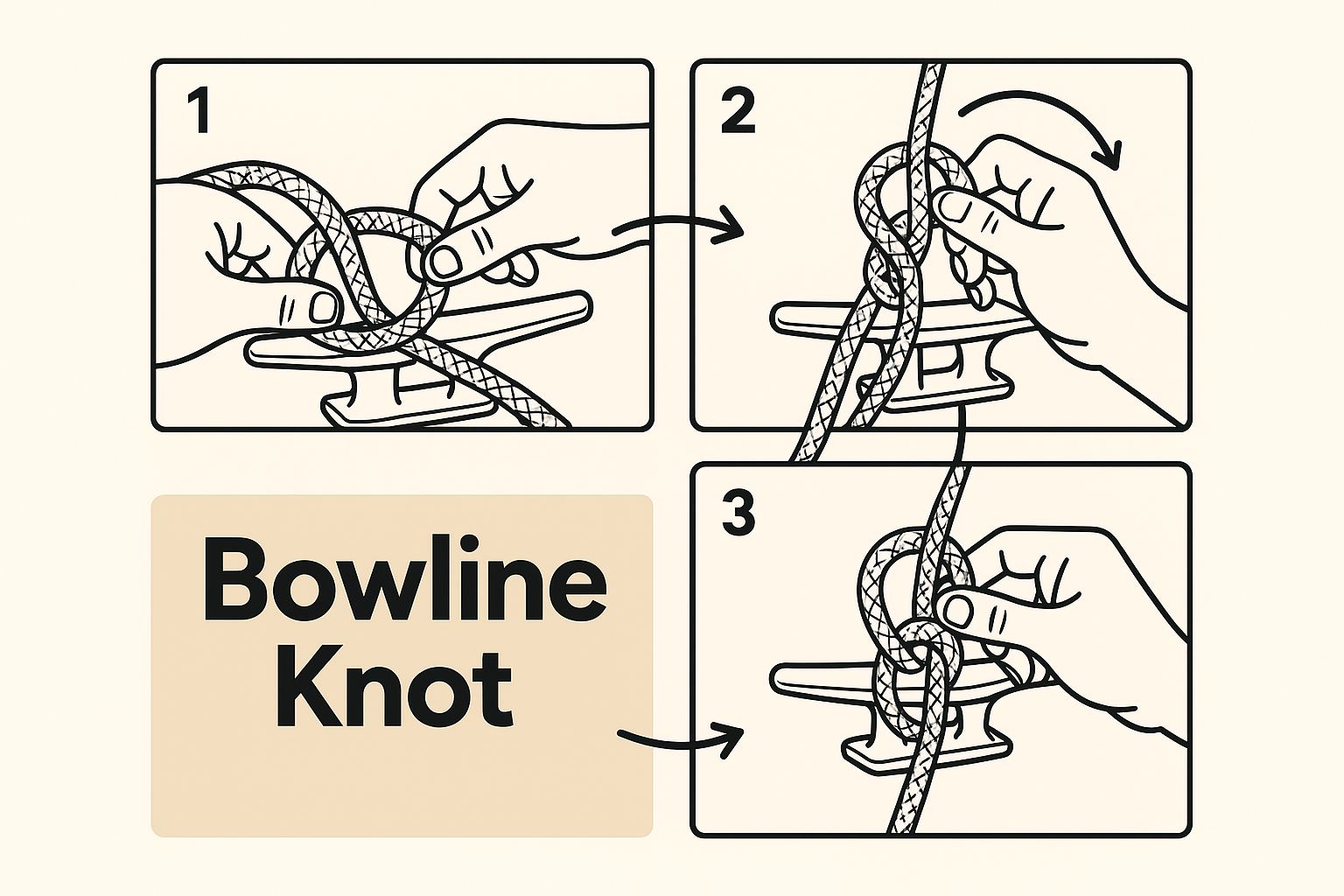 1

2

Bowline Knot

3