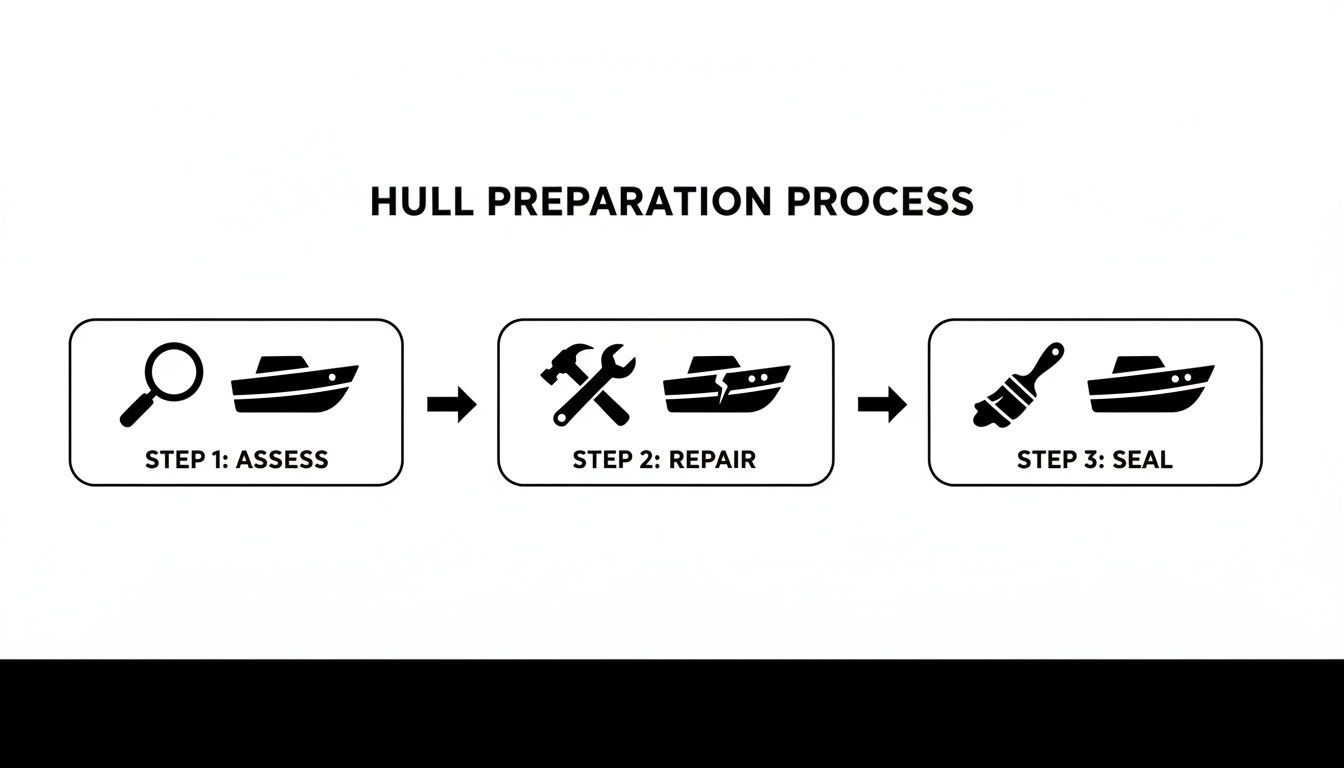 HULL PREPARATION PROCESS

STEP 1: ASSESS

STEP 2: REPAIR

STEP 3: SEAL