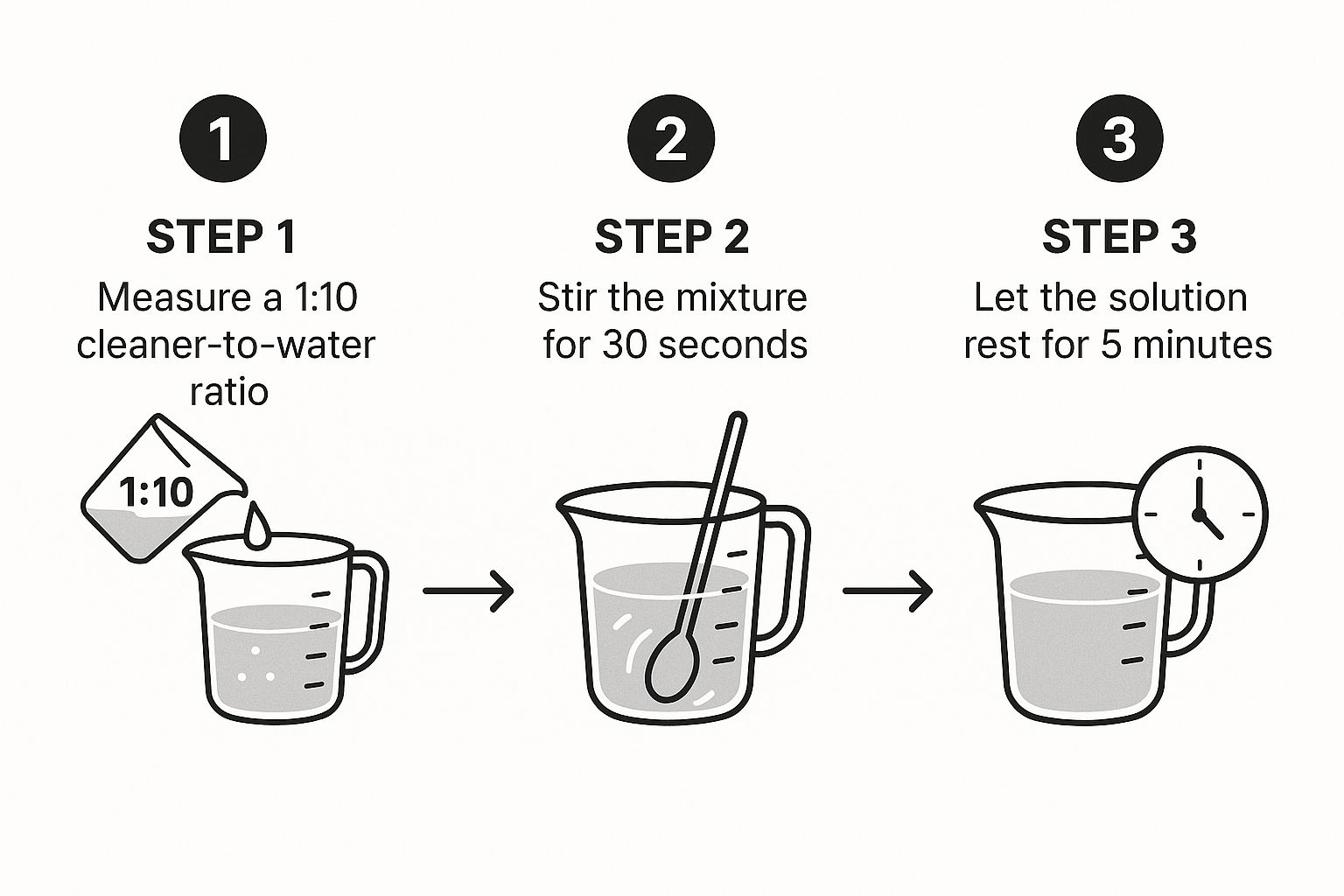 1

STEP 1

Measure a 1:10 cleaner-to-water ratio

1:10

2

STEP 2

Stir the mixture for 30 seconds

3

STEP 3

Let the solution rest for 5 minutes