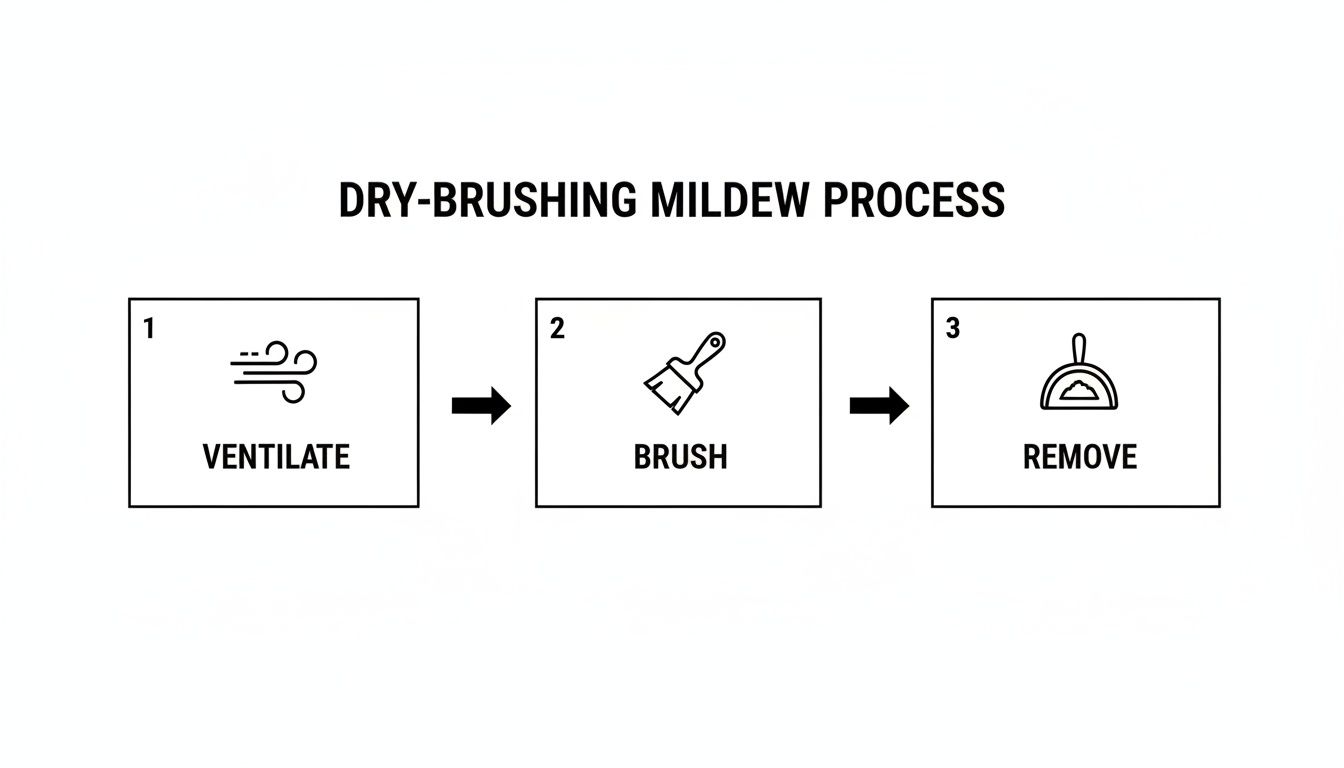 DRY-BRUSHING MILDEW PROCESS

1
VENTILATE

2
BRUSH

3
REMOVE