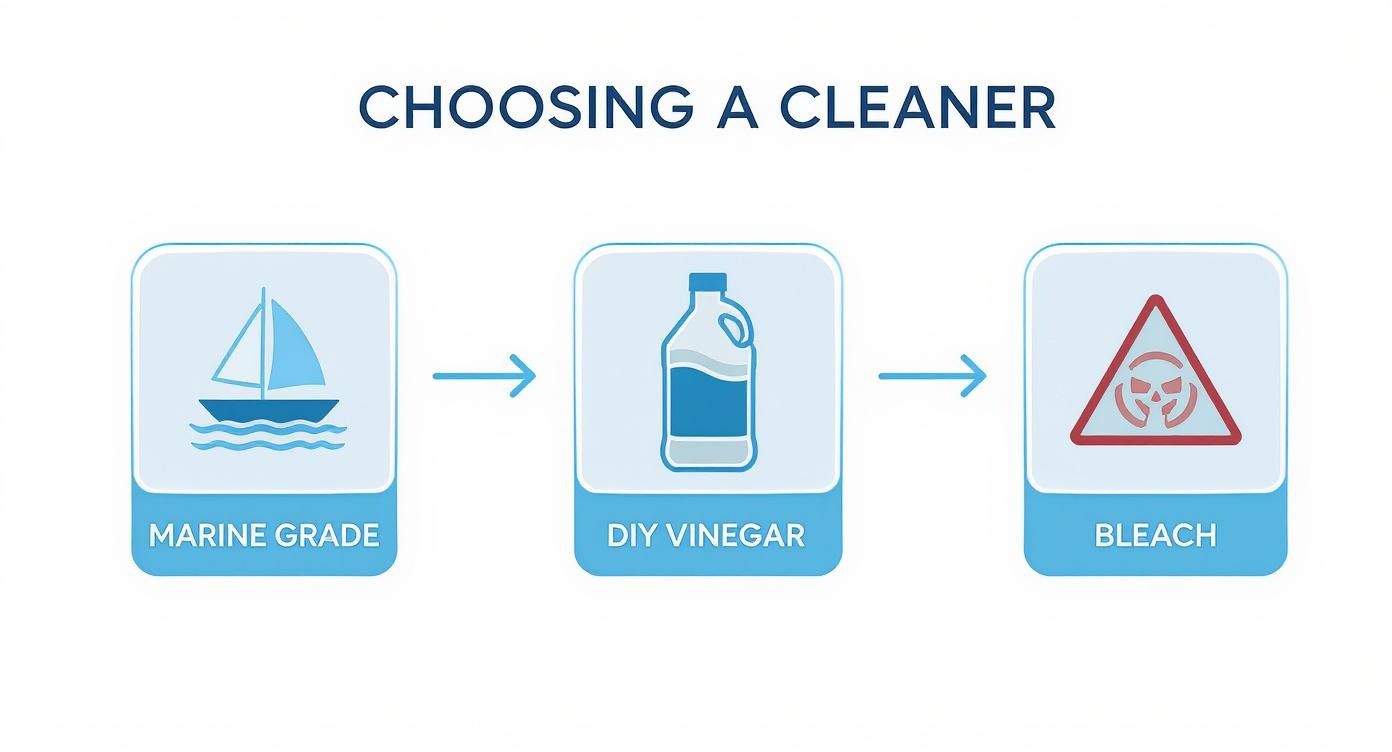 CHOOSING A CLEANER

MARINE GRADE

DIY VINEGAR

BLEACH