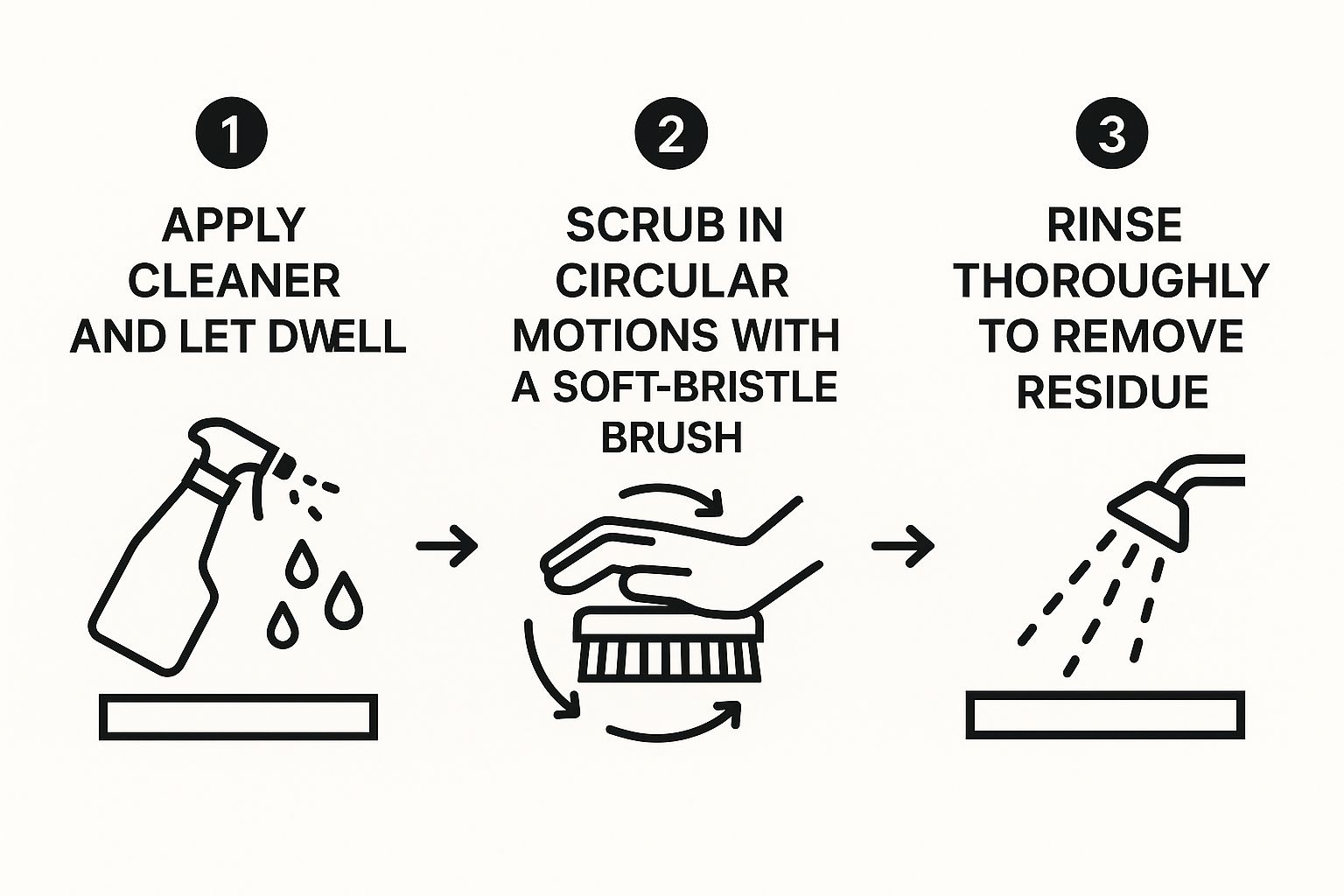 1

APPLY CLEANER AND LET DWELL

2

SCRUB IN CIRCULAR MOTIONS WITH A SOFT-BRISTLE BRUSH

3

RINSE THOROUGHLY TO REMOVE RESIDUE