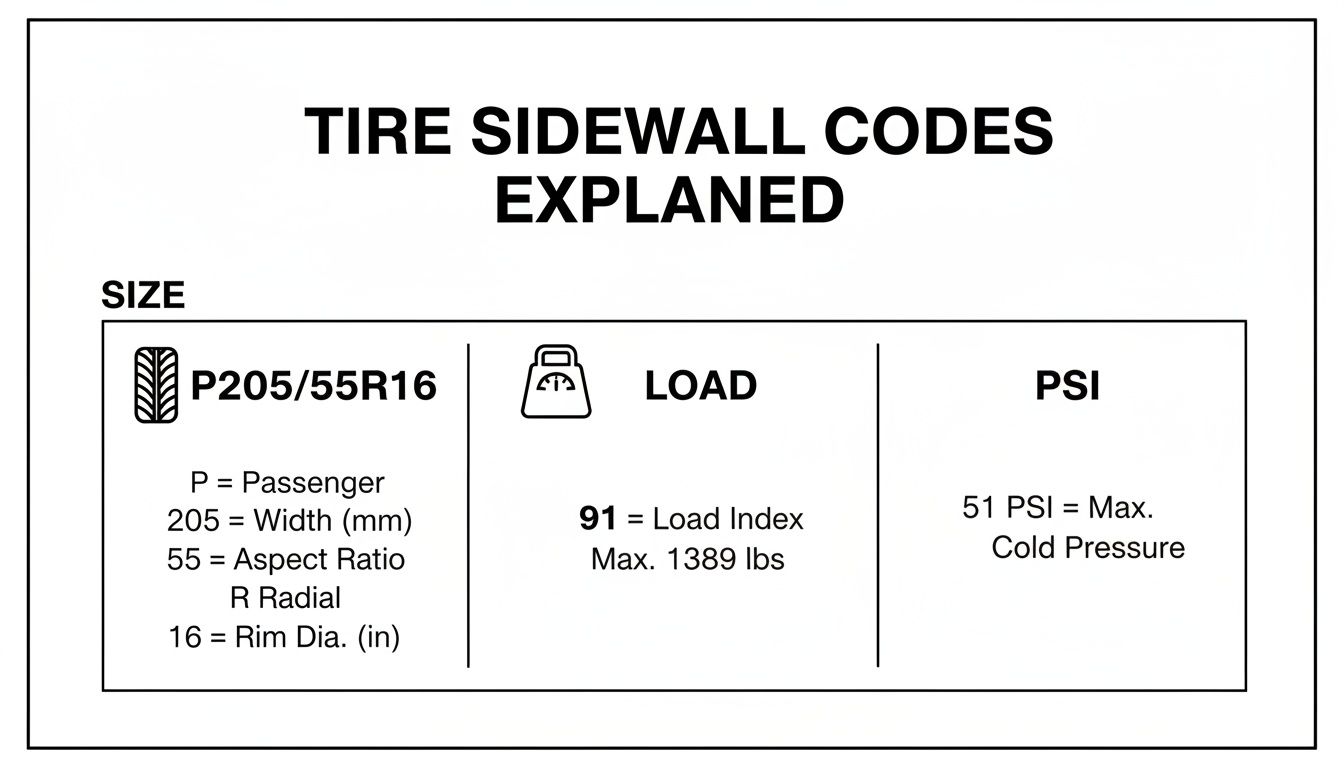 TIRE SIDEWALL CODES EXPLANED

SIZE

P205/55R16

P = Passenger
205 = Width (mm)
55 = Aspect Ratio
R Radial
16 = Rim Dia. (in)

LOAD

91 = Load Index
Max. 1389 lbs

PSI

51 PSI = Max.
Cold Pressure